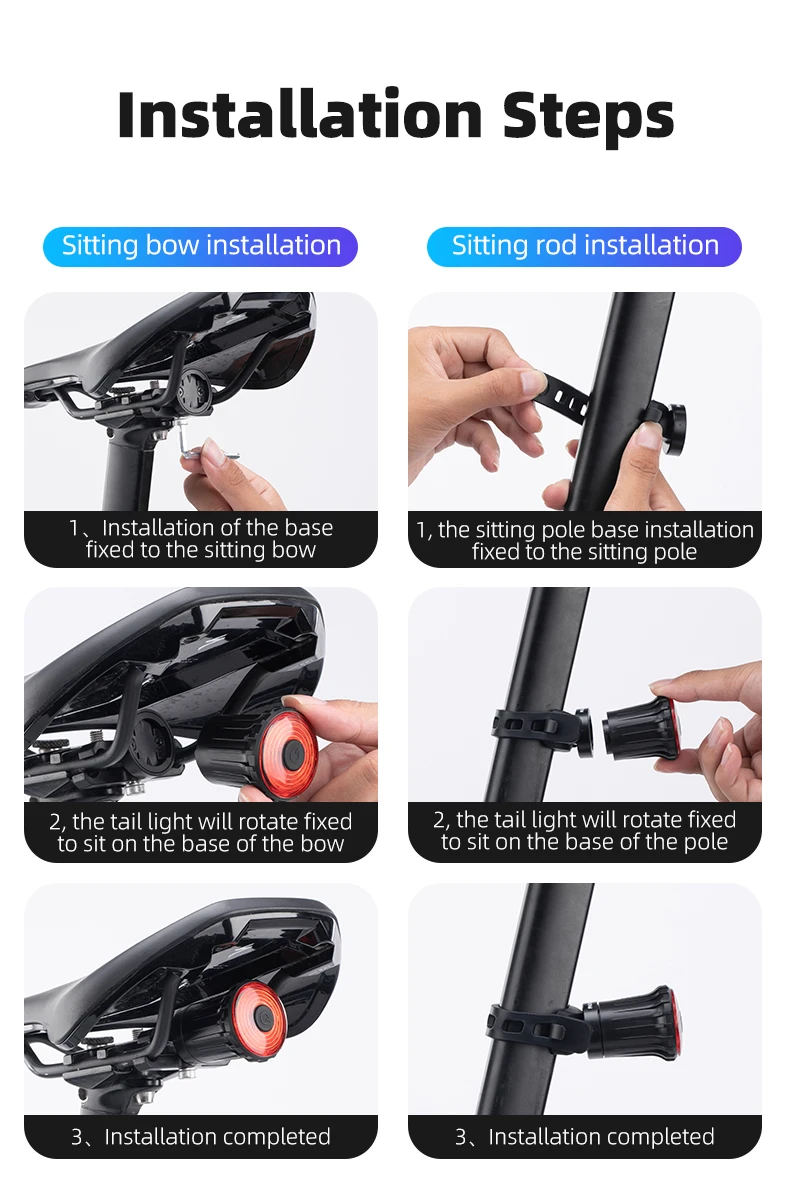 Installation Steps

Sitting bow installation

1、Installation of the base fixed to the sitting bow

2, the tail light will rotate fixed to sit on the base of the bow

3、Installation completed

Sitting rod installation

1, the sitting pole base installation fixed to the sitting pole

2, the tail light will rotate fixed to sit on the base of the pole

3、Installation completed