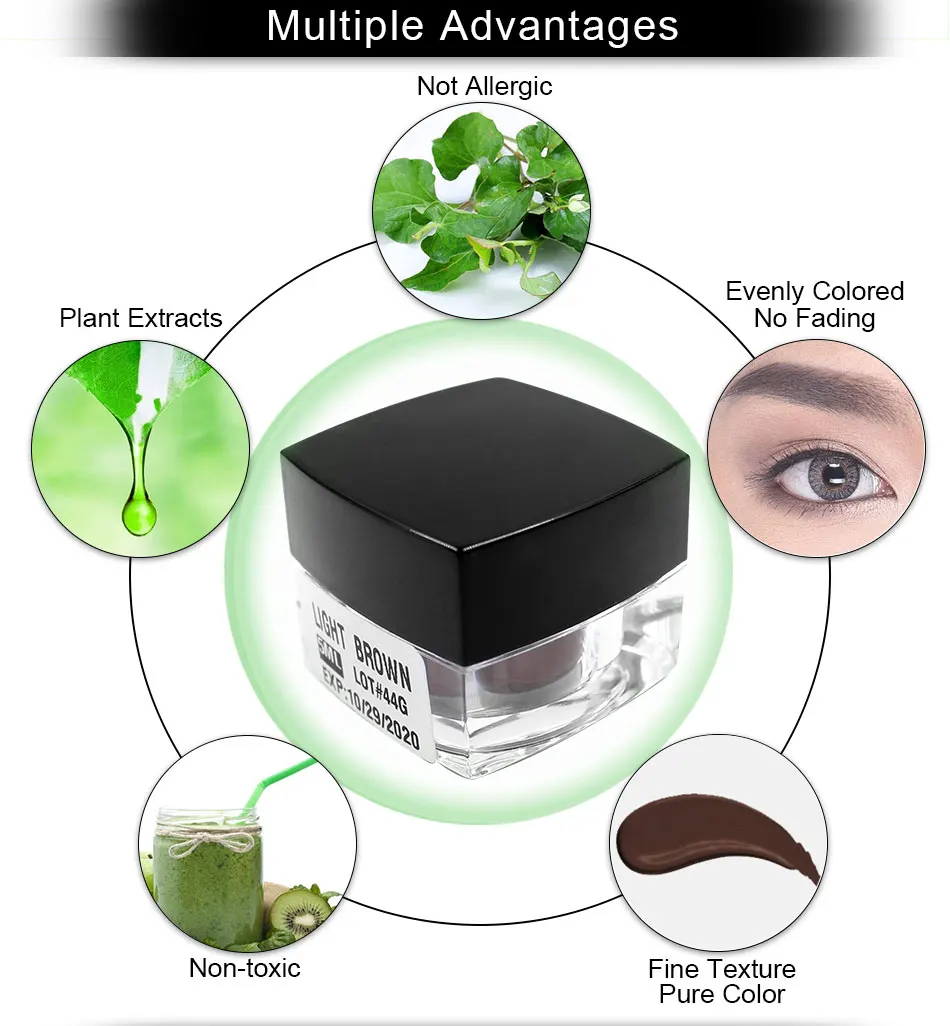 Multiple Advantages

Not Allergic

Plant Extracts

Evenly Colored
No Fading

LIGHT BROWN
5ML LOT#44G
EXP:10/29/2020

Non-toxic

Fine Texture
Pure Color