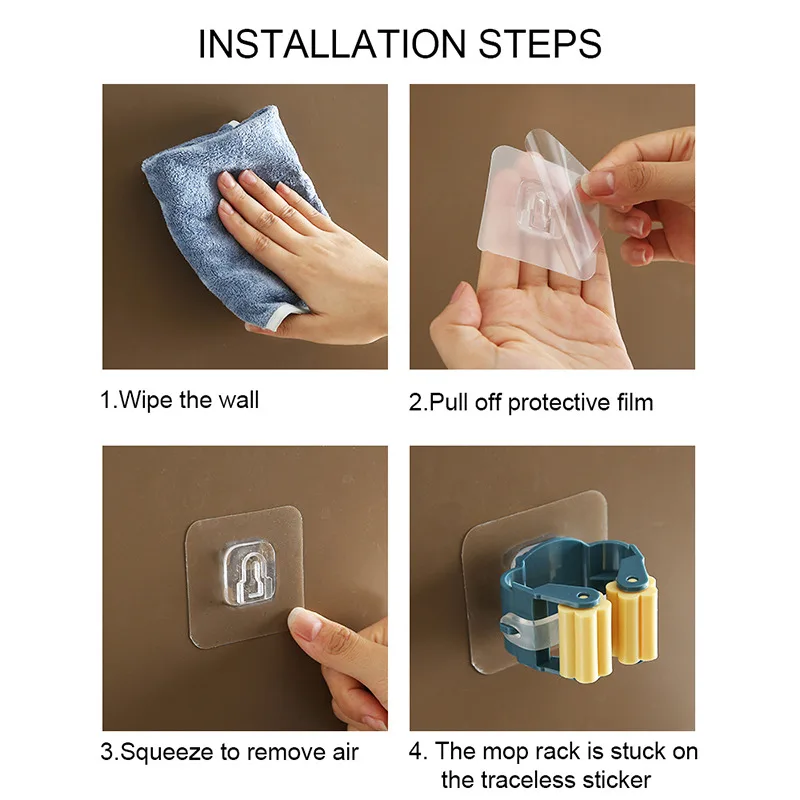 INSTALLATION STEPS

1.Wipe the wall

2.Pull off protective film

3.Squeeze to remove air

4. The mop rack is stuck on the traceless sticker