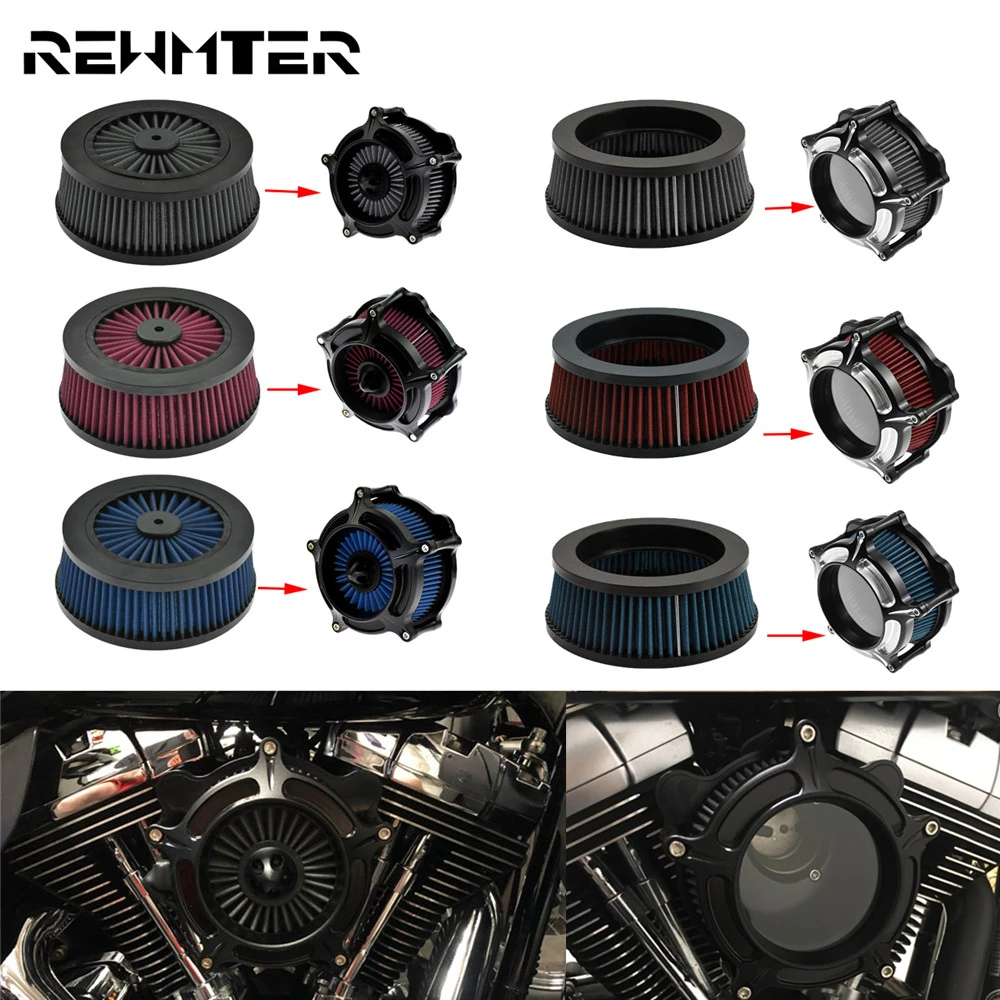 REWMTER