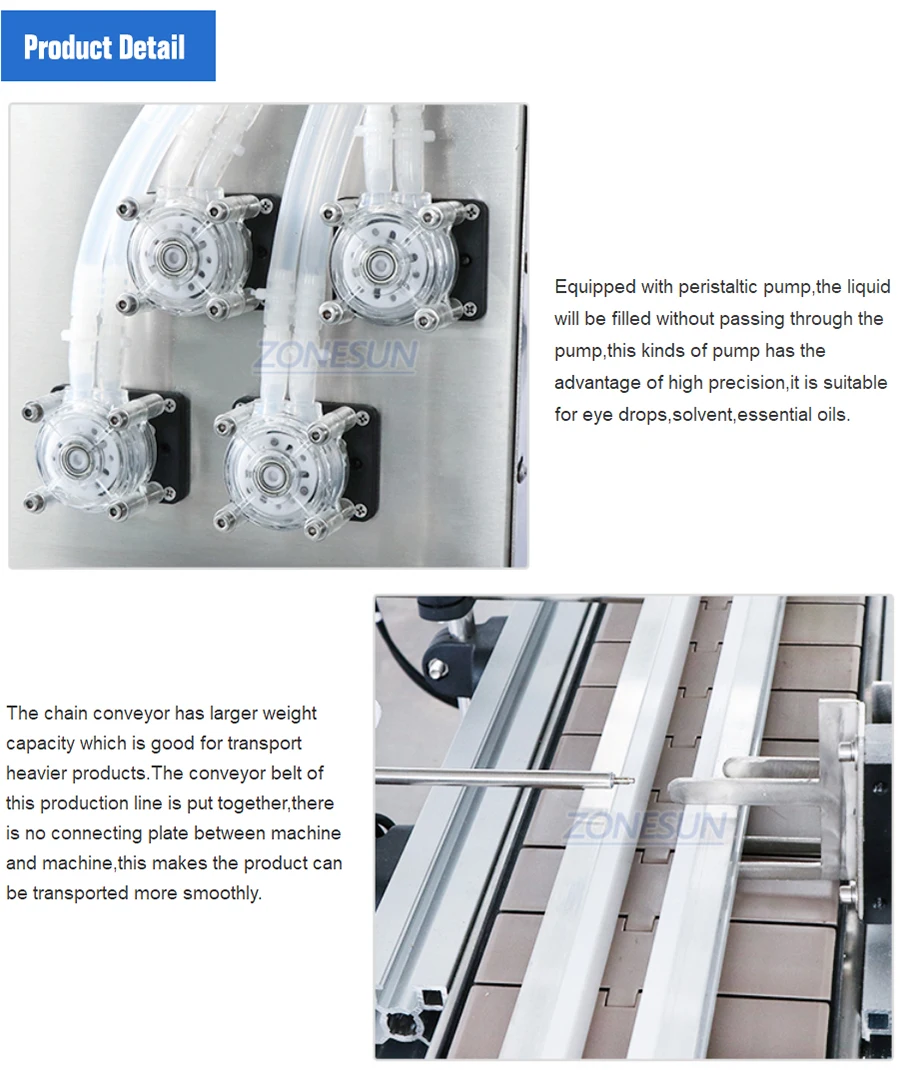 Product Detail

ZONESUN

Equipped with peristaltic pump,the liquid will be filled without passing through the pump,this kinds of pump has the advantage of high precision,it is suitable for eye drops,solvent,essential oils.

The chain conveyor has larger weight capacity which is good for transport heavier products.The conveyor belt of this production line is put together,there is no connecting plate between machine and machine,this makes the product can be transported more smoothly.

ZONESUN