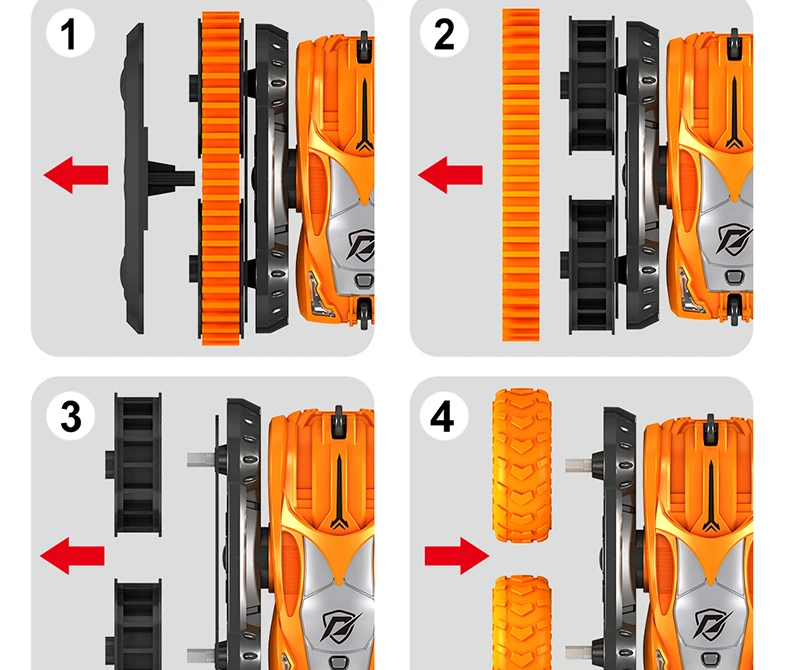 1

2

3

4