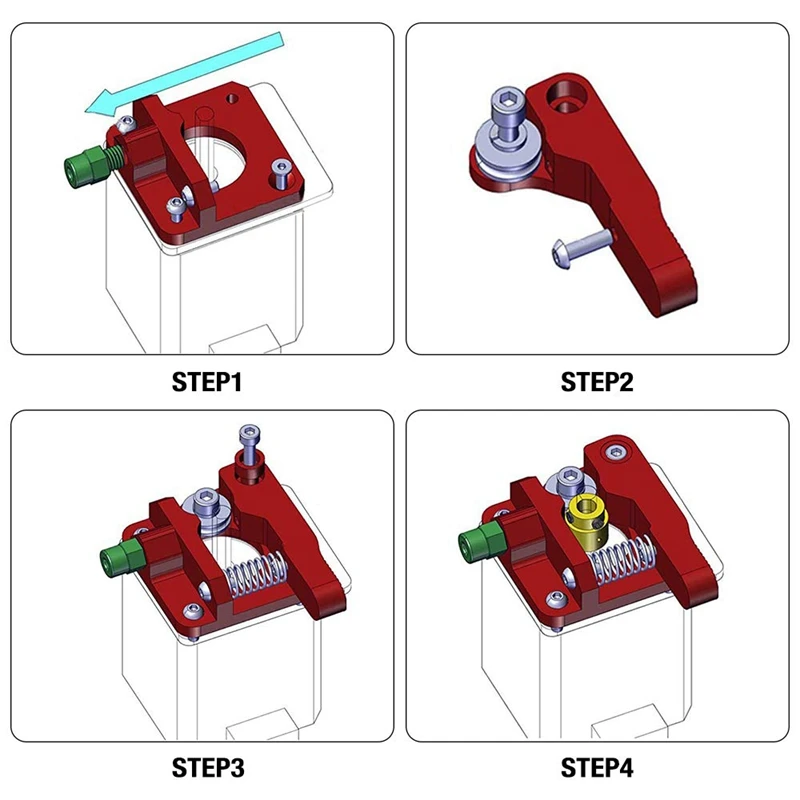 STEP1

STEP2

STEP3

STEP4