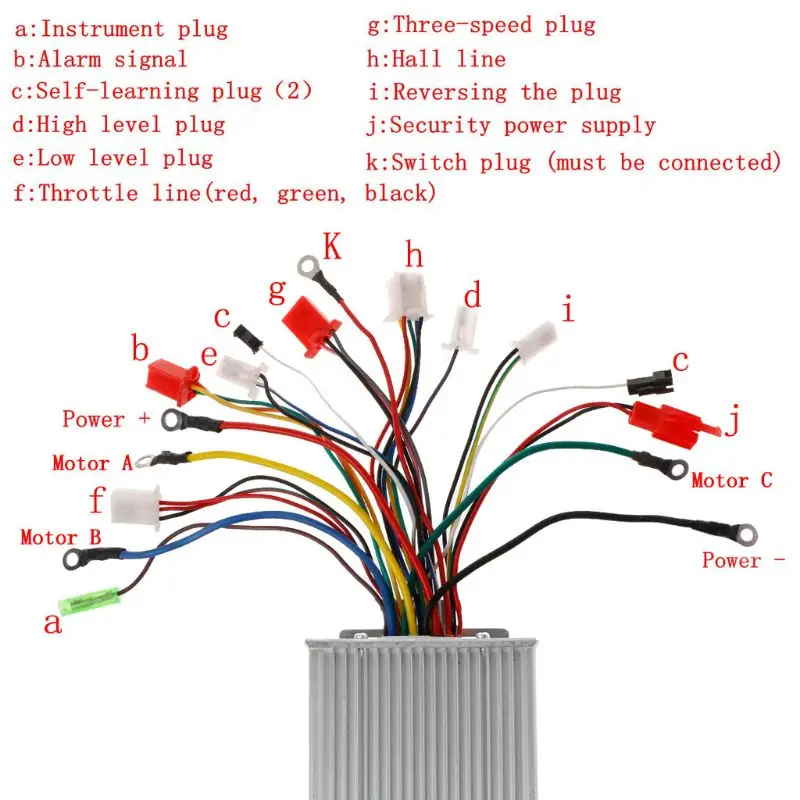 a:Instrument plug
b:Alarm signal
c:Self-learning plug (2)
d:High level plug
e:Low level plug
f:Throttle line(red, green, black)

g:Three-speed plug
h:Hall line
i:Reversing the plug
j:Security power supply
k:Switch plug (must be connected)

K
h
g
d
c
i
b
e
c
Power +
j
Motor A
Motor C
f
Motor B
Power -
a