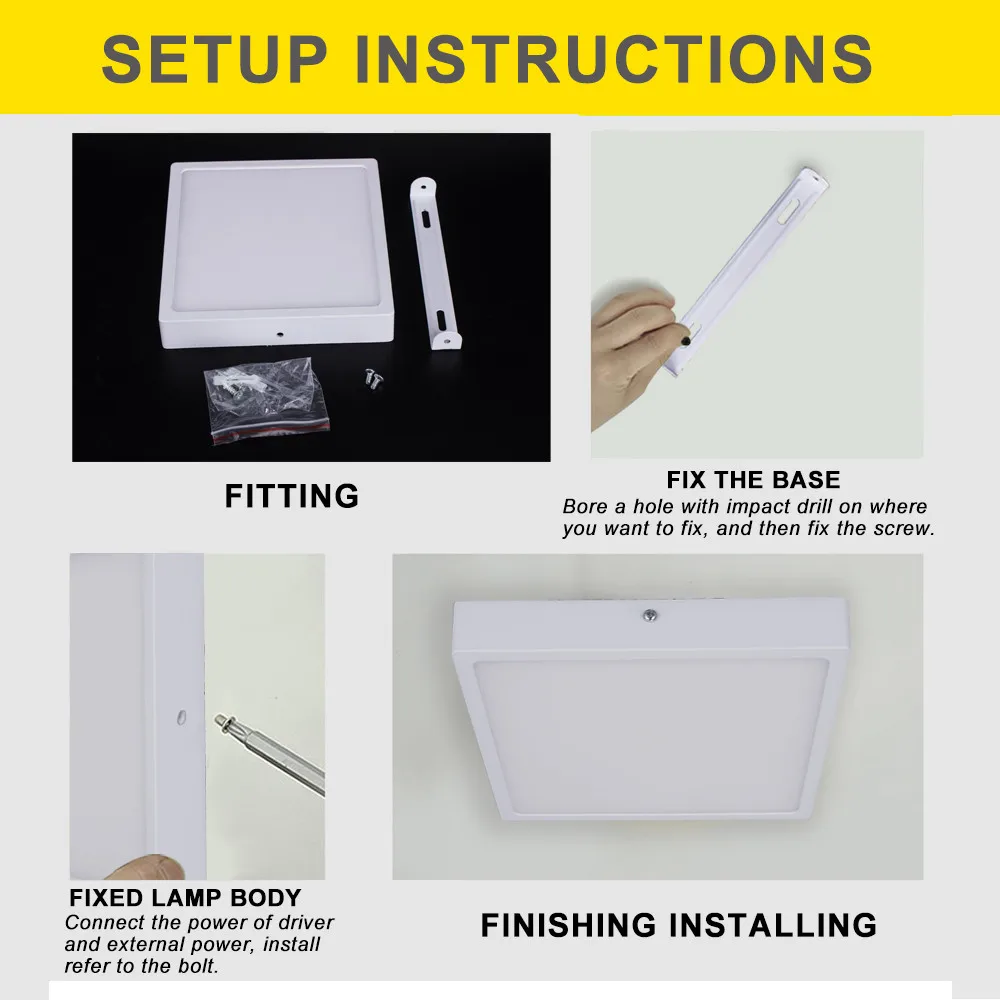 SETUP INSTRUCTIONS

FITTING

FIX THE BASE
Bore a hole with impact drill on where you want to fix, and then fix the screw.

FIXED LAMP BODY
Connect the power of driver and external power, install refer to the bolt.

FINISHING INSTALLING