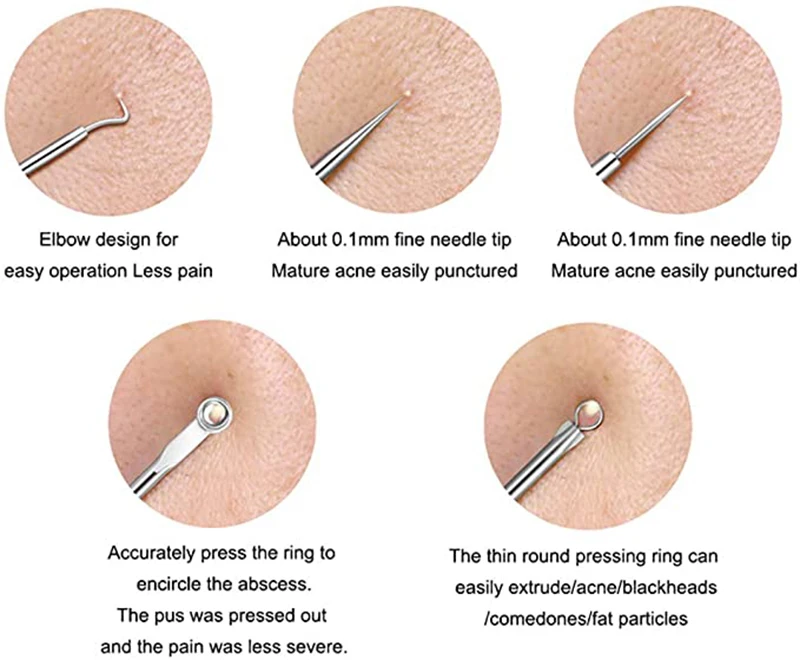 Elbow design for
easy operation Less pain

About 0.1mm fine needle tip
Mature acne easily punctured

About 0.1mm fine needle tip
Mature acne easily punctured

Accurately press the ring to
encircle the abscess.
The pus was pressed out
and the pain was less severe.

The thin round pressing ring can
easily extrude/acne/blackheads
/comedones/fat particles