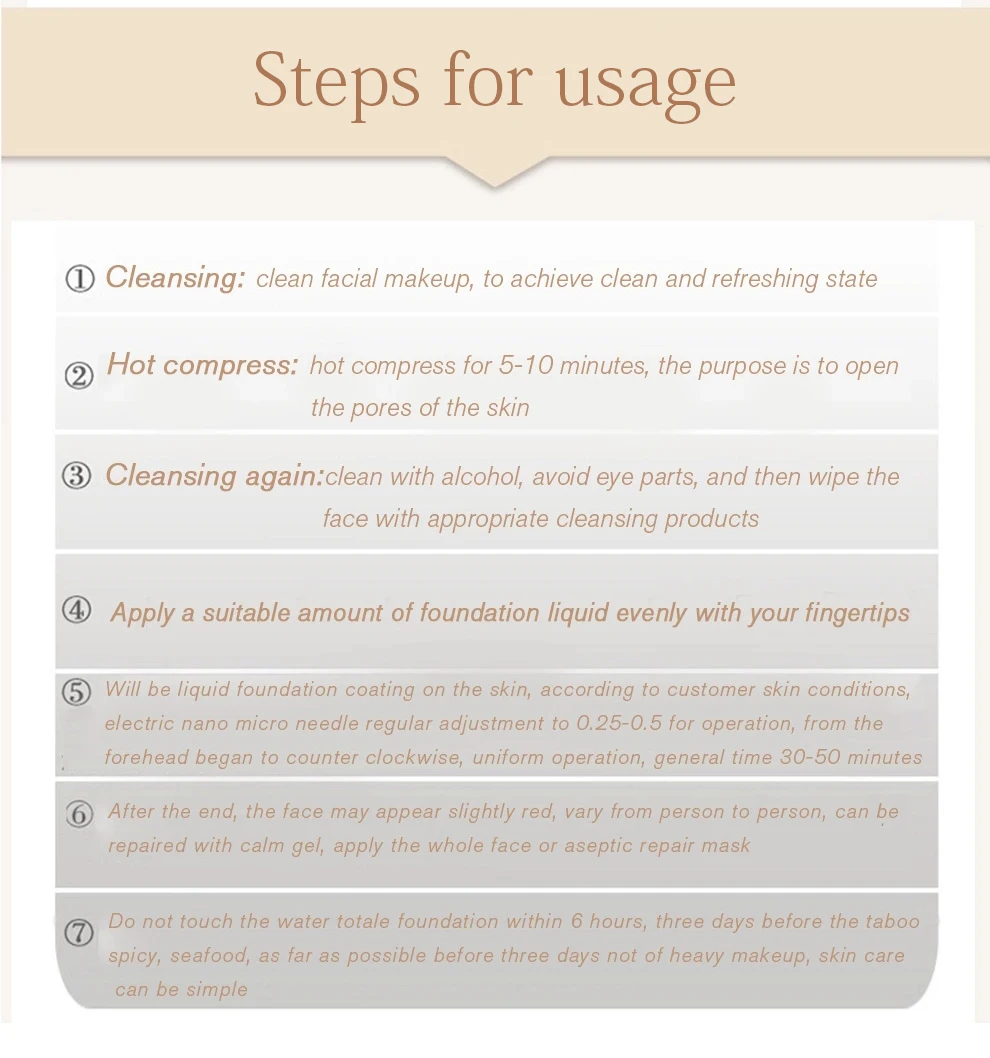 Steps for usage

① Cleansing: clean facial makeup, to achieve clean and refreshing state

② Hot compress: hot compress for 5-10 minutes, the purpose is to open the pores of the skin

③ Cleansing again:clean with alcohol, avoid eye parts, and then wipe the face with appropriate cleansing products

④ Apply a suitable amount of foundation liquid evenly with your fingertips

⑤ Will be liquid foundation coating on the skin, according to customer skin conditions, electric nano micro needle regular adjustment to 0.25-0.5 for operation, from the forehead began to counter clockwise, uniform operation, general time 30-50 minutes

⑥ After the end, the face may appear slightly red, vary from person to person, can be repaired with calm gel, apply the whole face or aseptic repair mask

⑦ Do not touch the water totale foundation within 6 hours, three days before the taboo spicy, seafood, as far as possible before three days not of heavy makeup, skin care can be simple