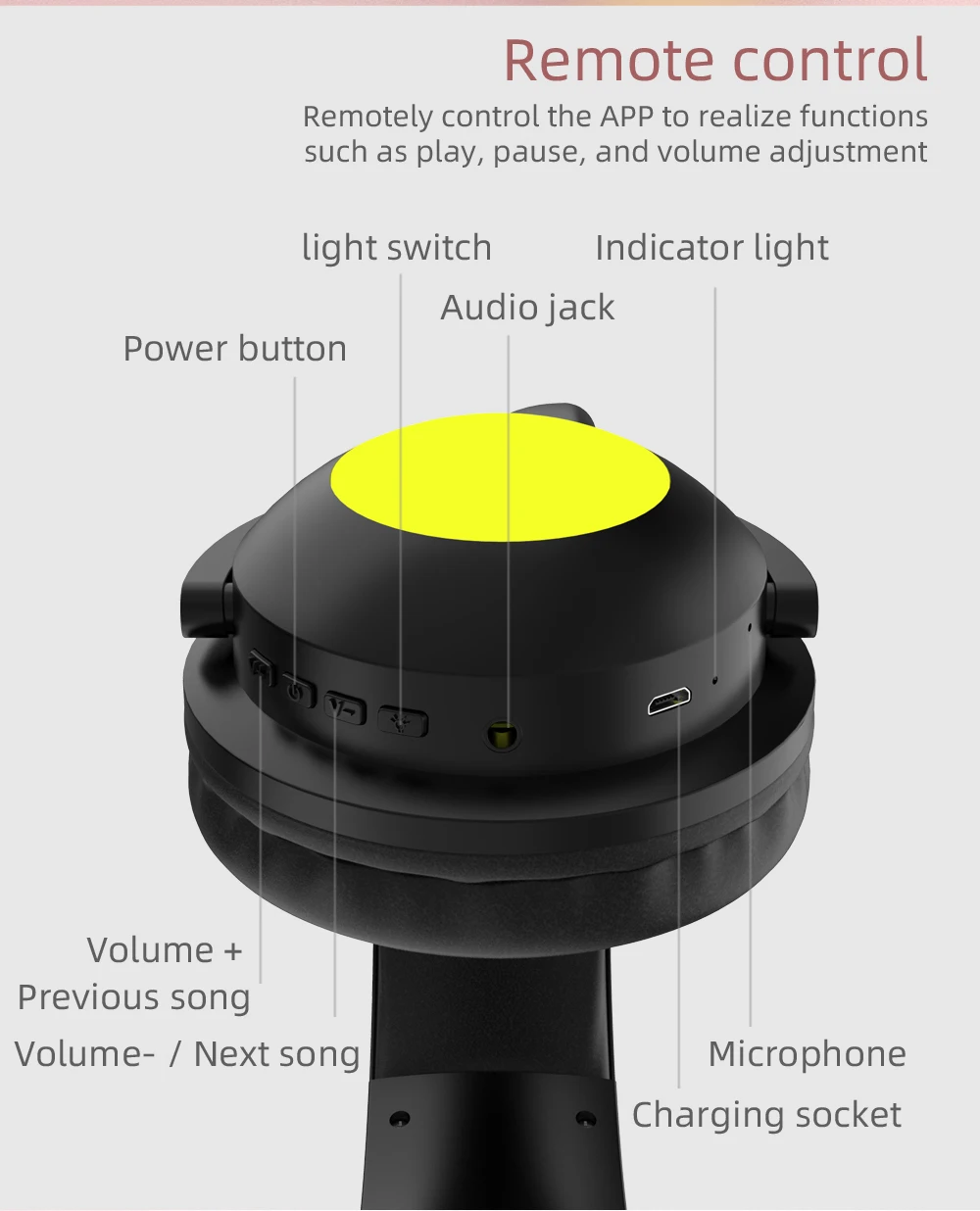 Remote control

Remotely control the APP to realize functions such as play, pause, and volume adjustment

light switch

Indicator light

Audio jack

Power button

Volume +
Previous song

Volume- / Next song

Microphone

Charging socket