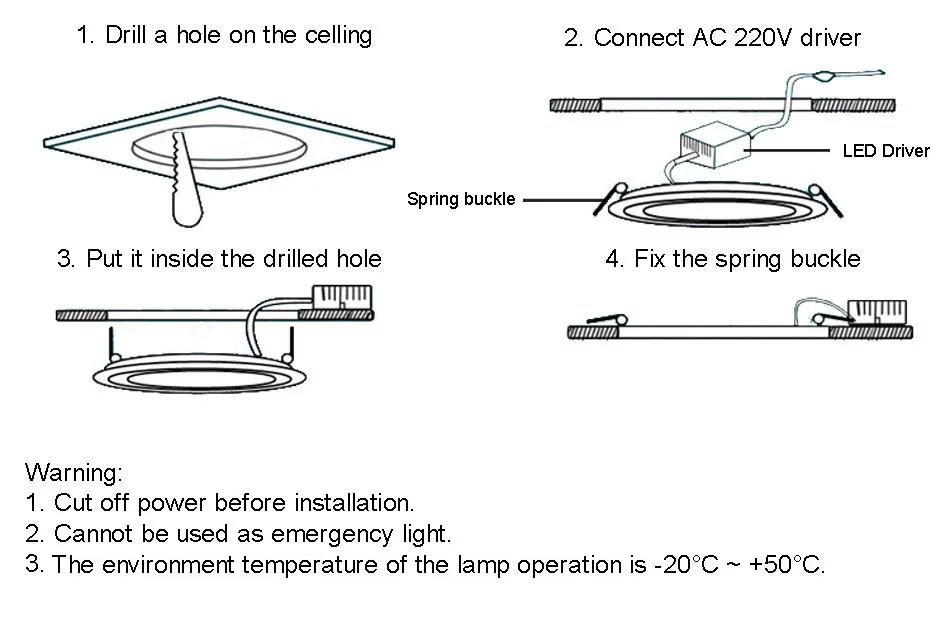 1. Drill a hole on the celling

2. Connect AC 220V driver

LED Driver

Spring buckle

3. Put it inside the drilled hole

4. Fix the spring buckle

Warning:
1. Cut off power before installation.
2. Cannot be used as emergency light.
3. The environment temperature of the lamp operation is -20°C ~ +50°C.