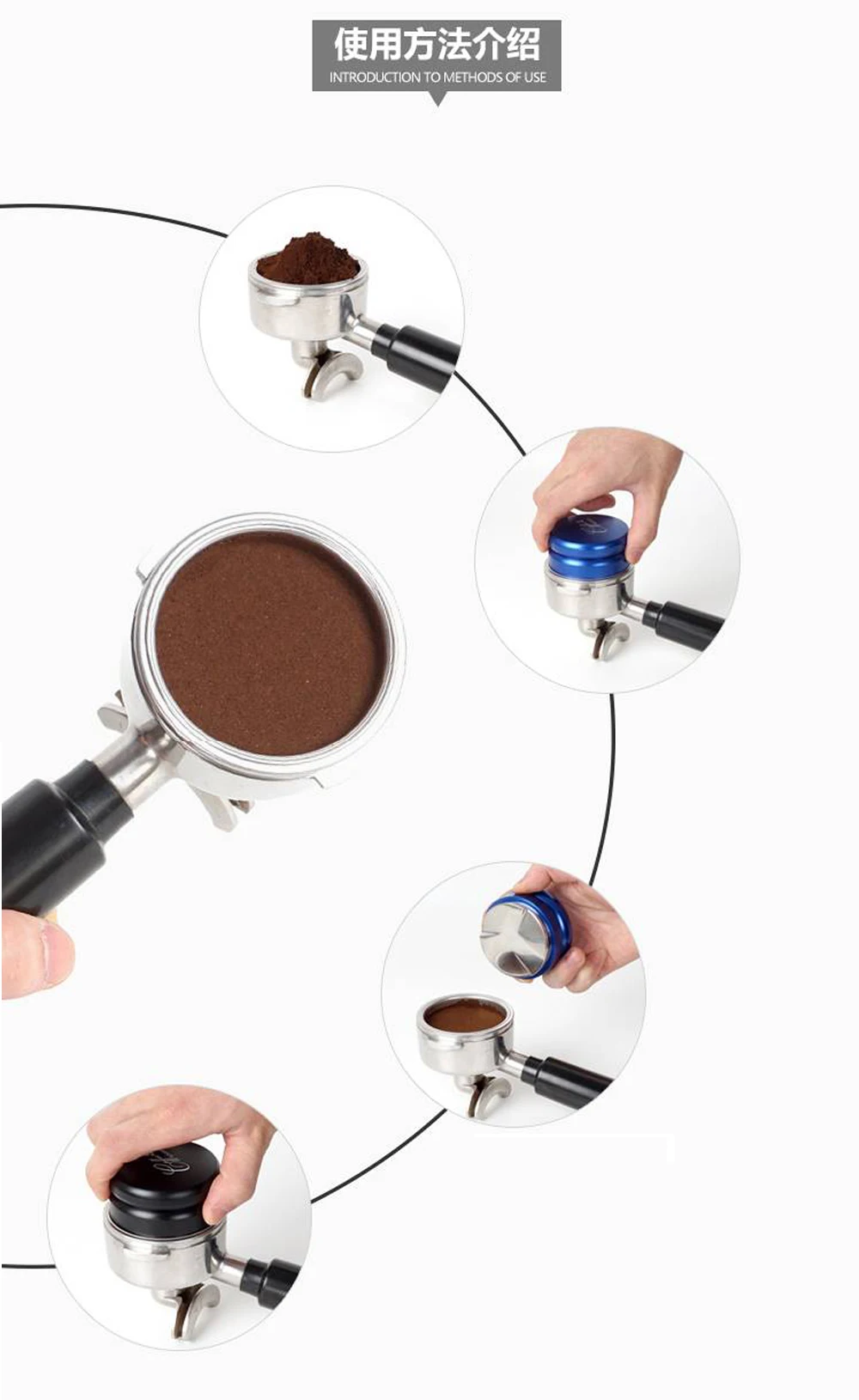 使用方法介绍
INTRODUCTION TO METHODS OF USE