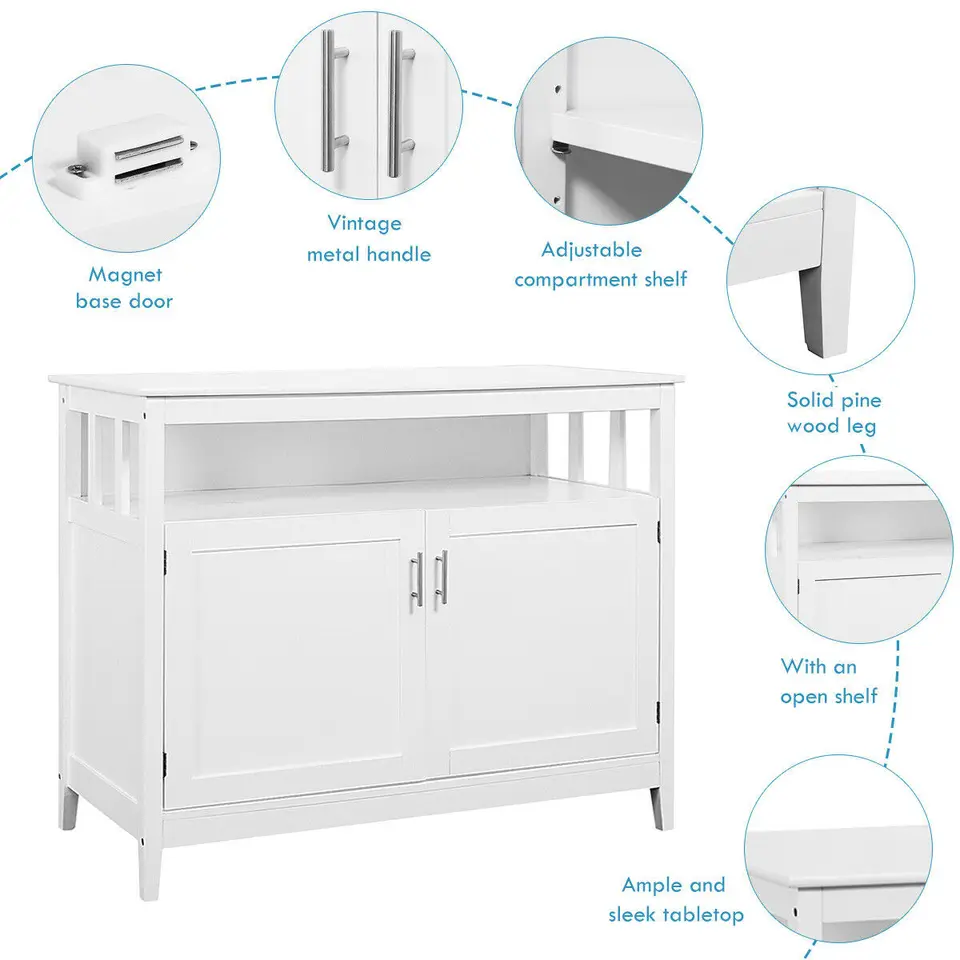 Magnet base door

Vintage metal handle

Adjustable compartment shelf

Solid pine wood leg

With an open shelf

Ample and sleek tabletop