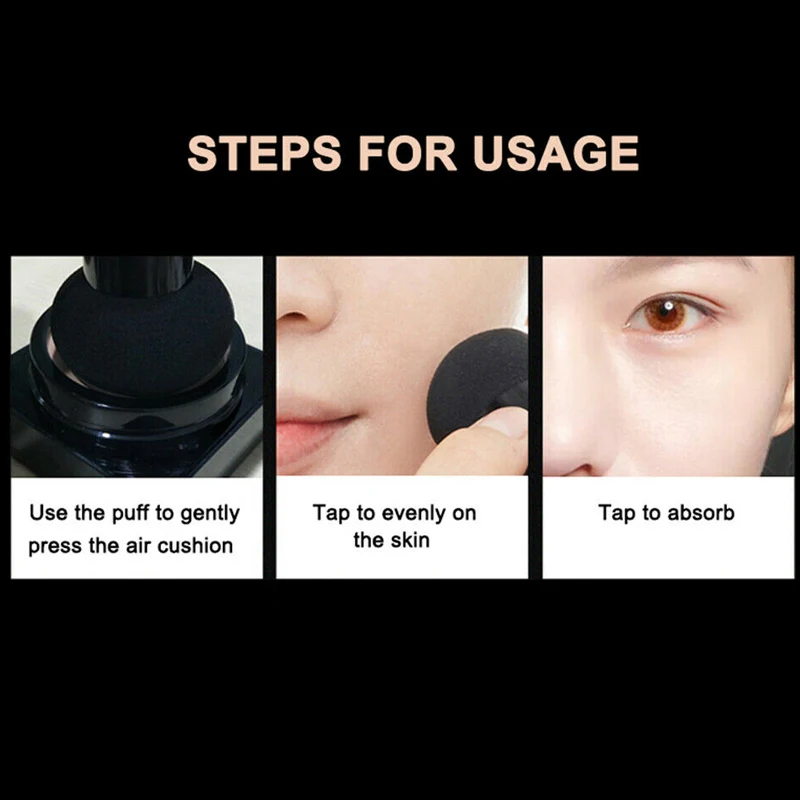 STEPS FOR USAGE

Use the puff to gently press the air cushion

Tap to evenly on the skin

Tap to absorb