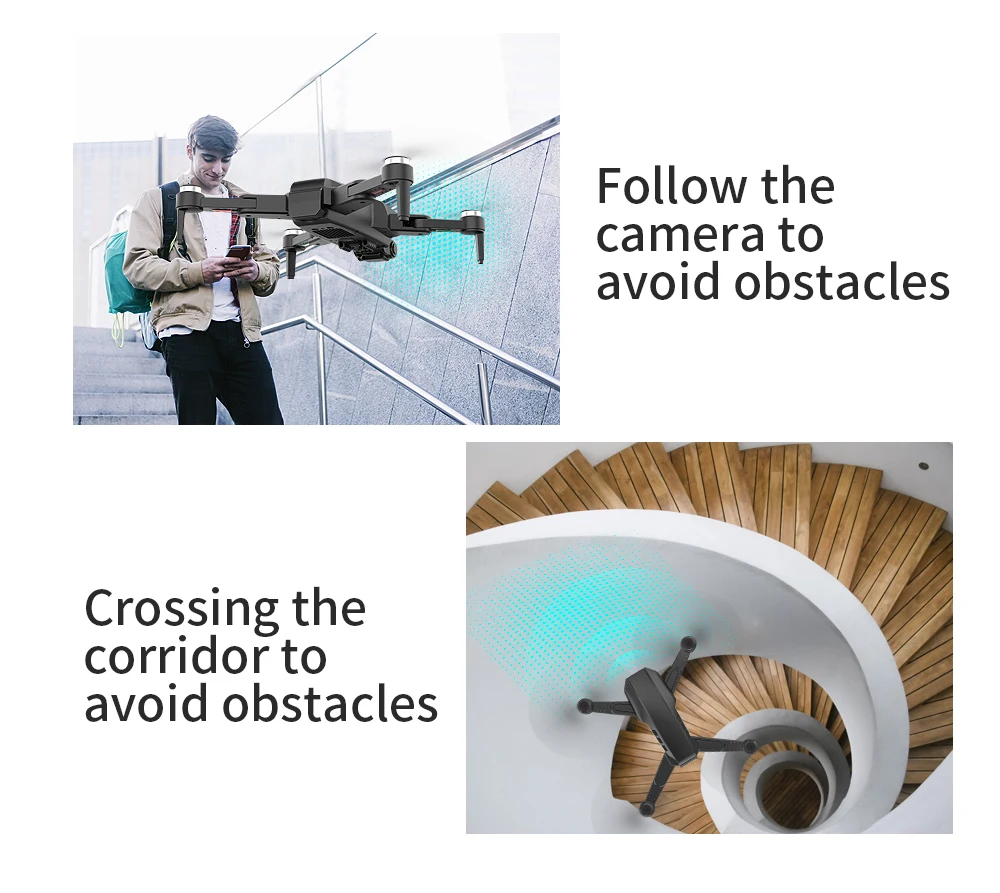 Follow the camera to avoid obstacles

Crossing the corridor to avoid obstacles