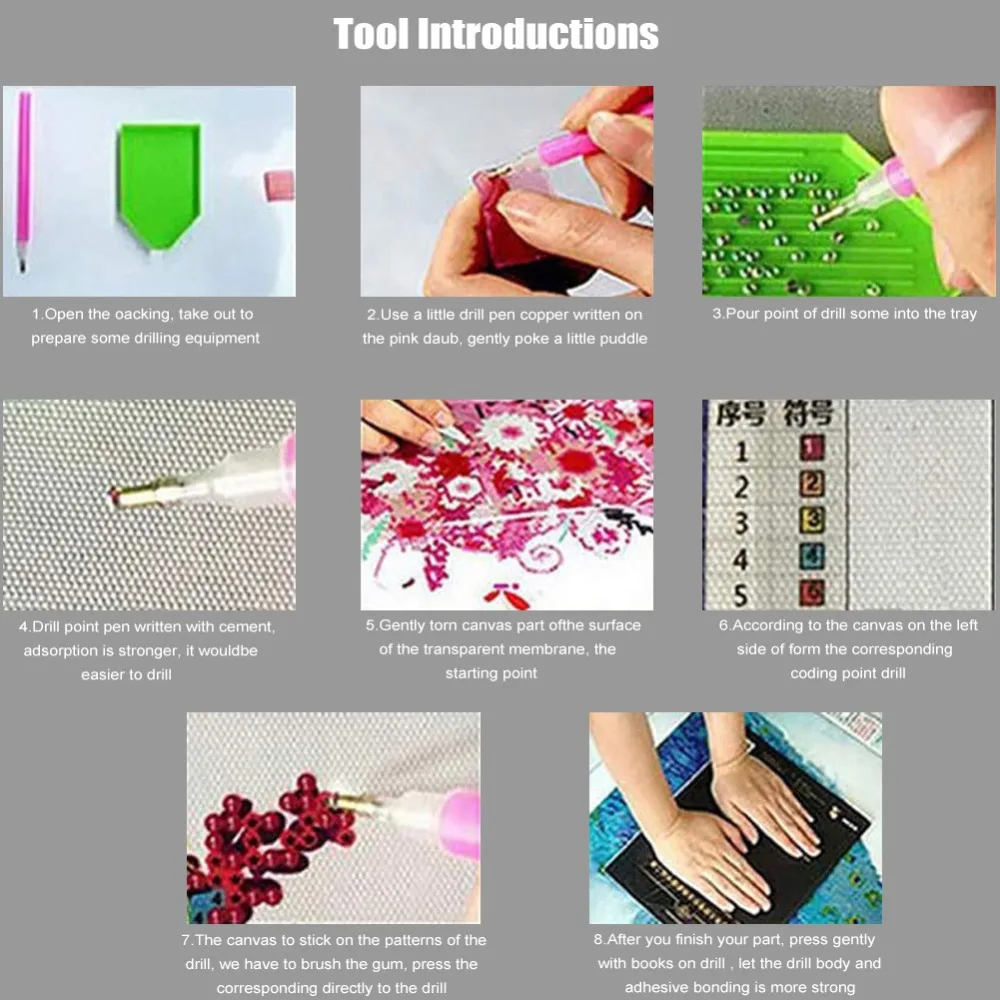 Tool Introductions

1.Open the oacking, take out to prepare some drilling equipment

2.Use a little drill pen copper written on the pink daub, gently poke a little puddle

3.Pour point of drill some into the tray

4.Drill point pen written with cement, adsorption is stronger, it wouldbe easier to drill

5.Gently torn canvas part ofthe surface of the transparent membrane, the starting point

| 序号 | 符号 |
|---|---|
| 1 | 1 |
| 2 | 2 |
| 3 | 3 |
| 4 | 4 |
| 5 | 5 |

6.According to the canvas on the left side of form the corresponding coding point drill

7.The canvas to stick on the patterns of the drill, we have to brush the gum, press the corresponding directly to the drill

8.After you finish your part, press gently with books on drill , let the drill body and adhesive bonding is more strong