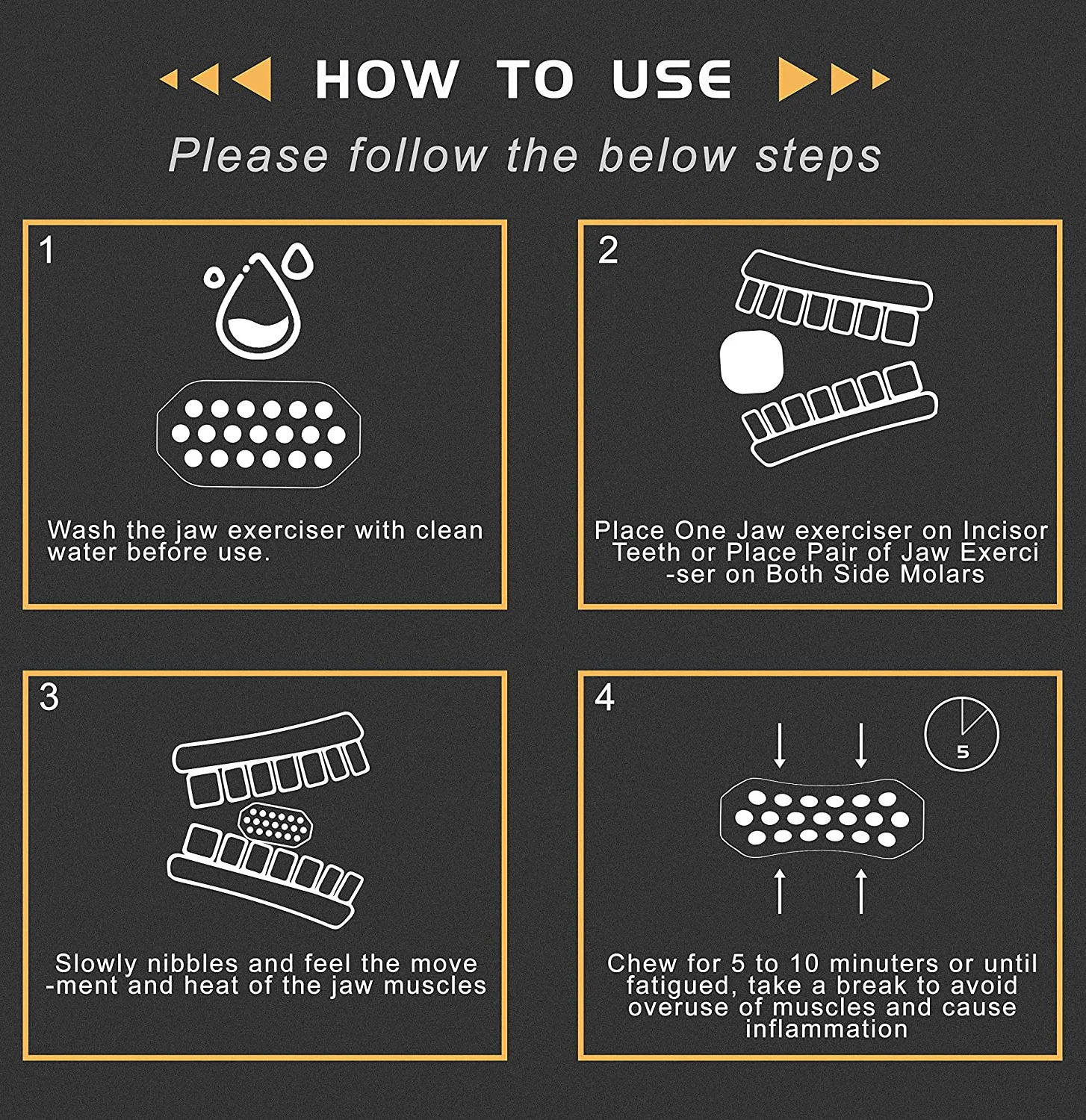 HOW TO USE

Please follow the below steps

1

Wash the jaw exerciser with clean water before use.

2

Place One Jaw exerciser on Incisor Teeth or Place Pair of Jaw Exerciser on Both Side Molars

3

Slowly nibbles and feel the movement and heat of the jaw muscles

4

5

Chew for 5 to 10 minuters or until fatigued, take a break to avoid overuse of muscles and cause inflammation