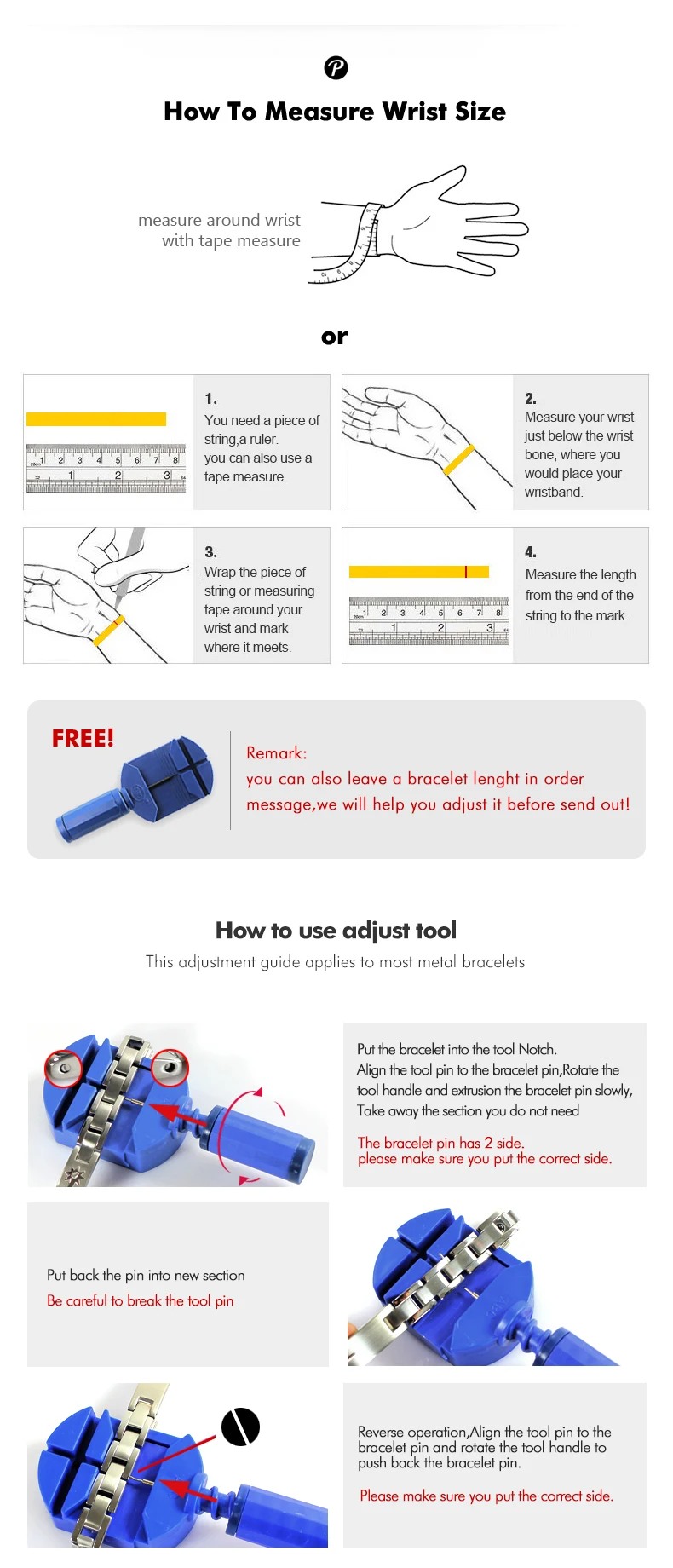 How To Measure Wrist Size

measure around wrist with tape measure

or

1. You need a piece of string,a ruler. you can also use a tape measure.

2. Measure your wrist just below the wrist bone, where you would place your wristband.

3. Wrap the piece of string or measuring tape around your wrist and mark where it meets.

4. Measure the length from the end of the string to the mark.

FREE!

Remark:
you can also leave a bracelet lenght in order message,we will help you adjust it before send out!

How to use adjust tool

This adjustment guide applies to most metal bracelets

Put the bracelet into the tool Notch.
Align the tool pin to the bracelet pin,Rotate the tool handle and extrusion the bracelet pin slowly,
Take away the section you do not need

The bracelet pin has 2 side.
please make sure you put the correct side.

Put back the pin into new section
Be careful to break the tool pin

Reverse operation,Align the tool pin to the bracelet pin and rotate the tool handle to push back the bracelet pin.

Please make sure you put the correct side.