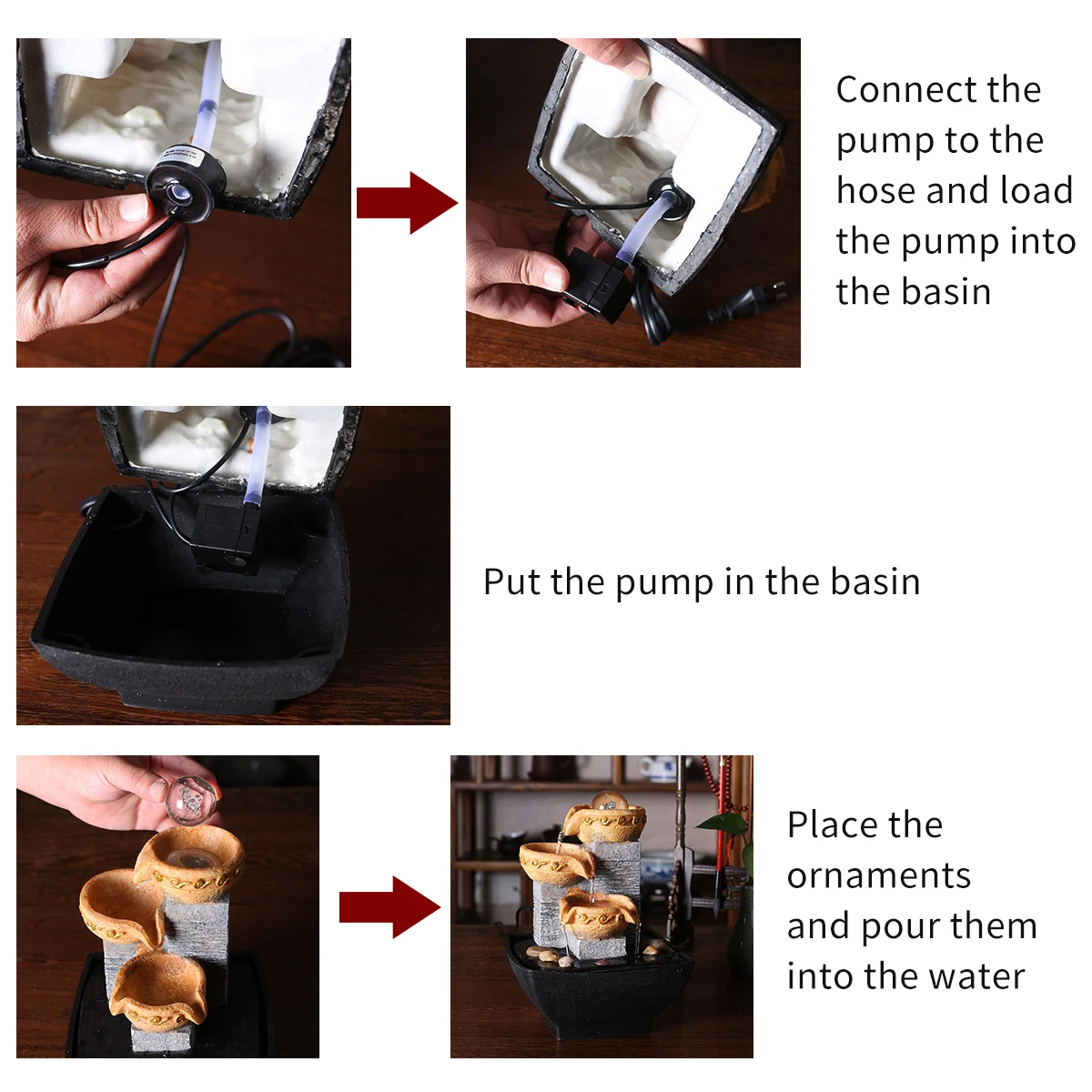 Connect the pump to the hose and load the pump into the basin

Put the pump in the basin

Place the ornaments and pour them into the water