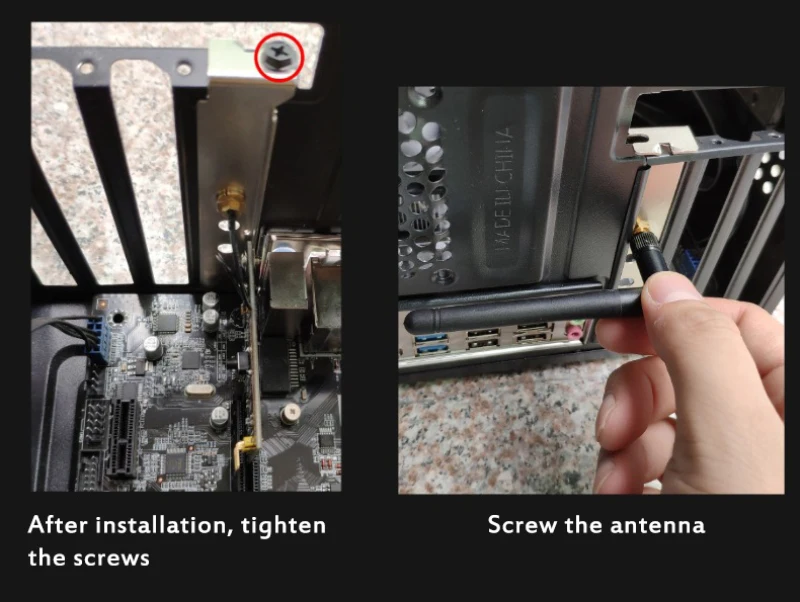 MADE IN CHINA

After installation, tighten the screws

Screw the antenna