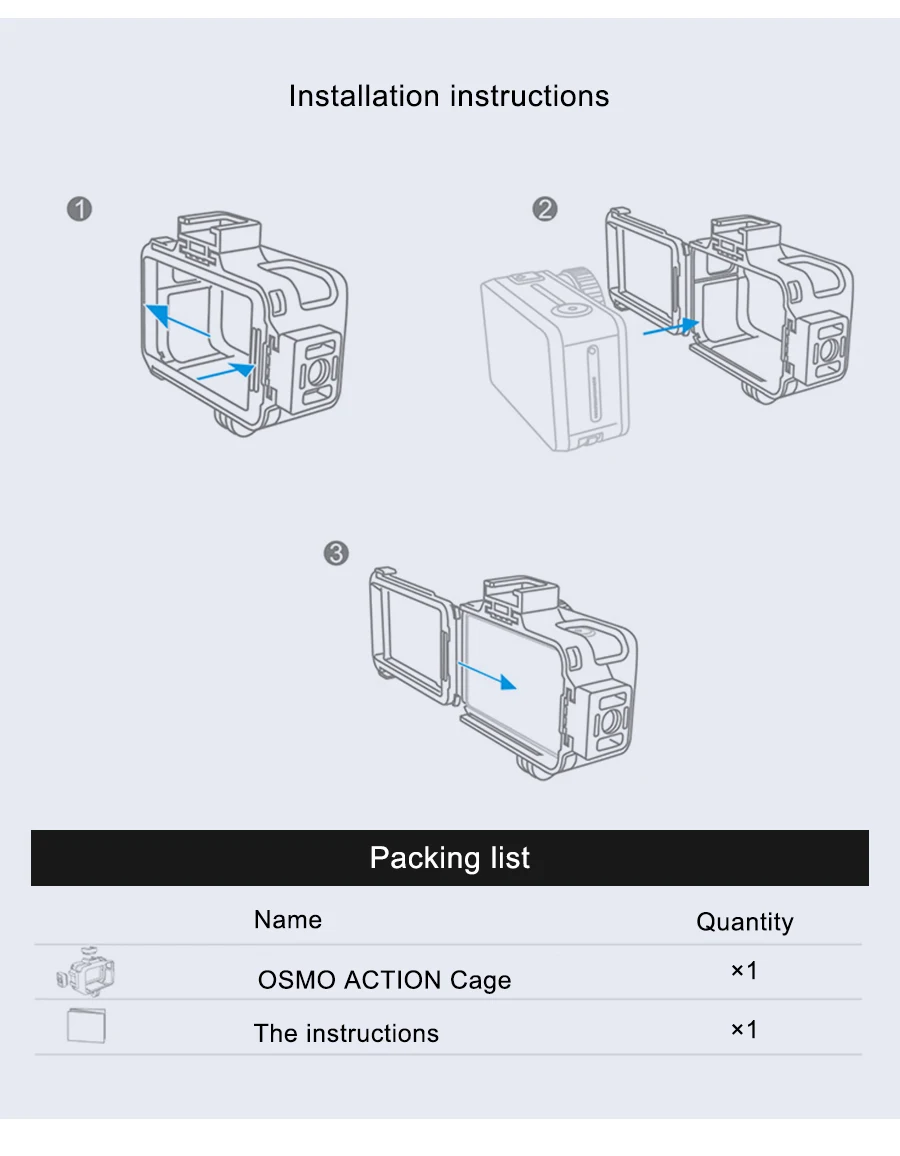 Installation instructions

1

2

3

Packing list

|  | Name | Quantity |
|---|---|---|
|  | OSMO ACTION Cage | ×1 |
|  | The instructions | ×1 |