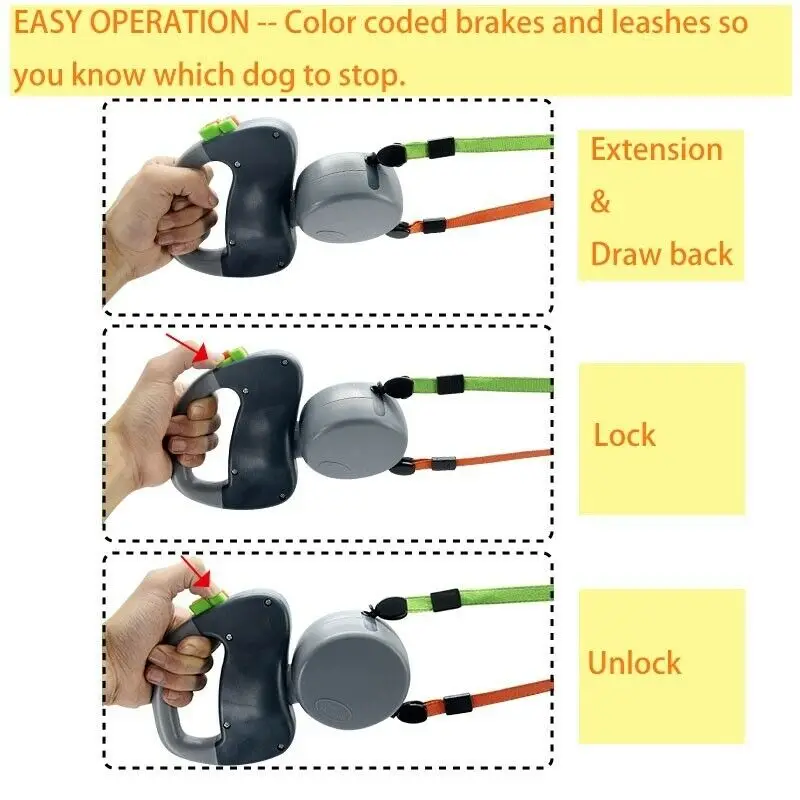 EASY OPERATION -- Color coded brakes and leashes so you know which dog to stop.

Extension
&
Draw back

Lock

Unlock