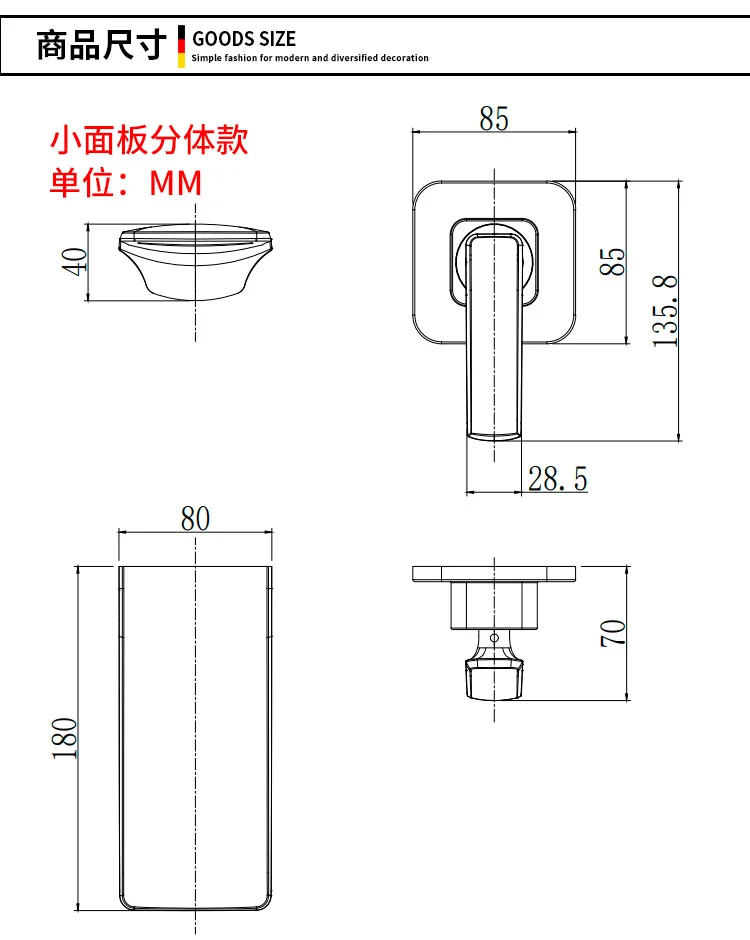 商品尺寸 GOODS SIZE
Simple fashion for modern and diversified decoration

小面板分体款
单位：MM

40

85

85

135.8

28.5

80

180

70