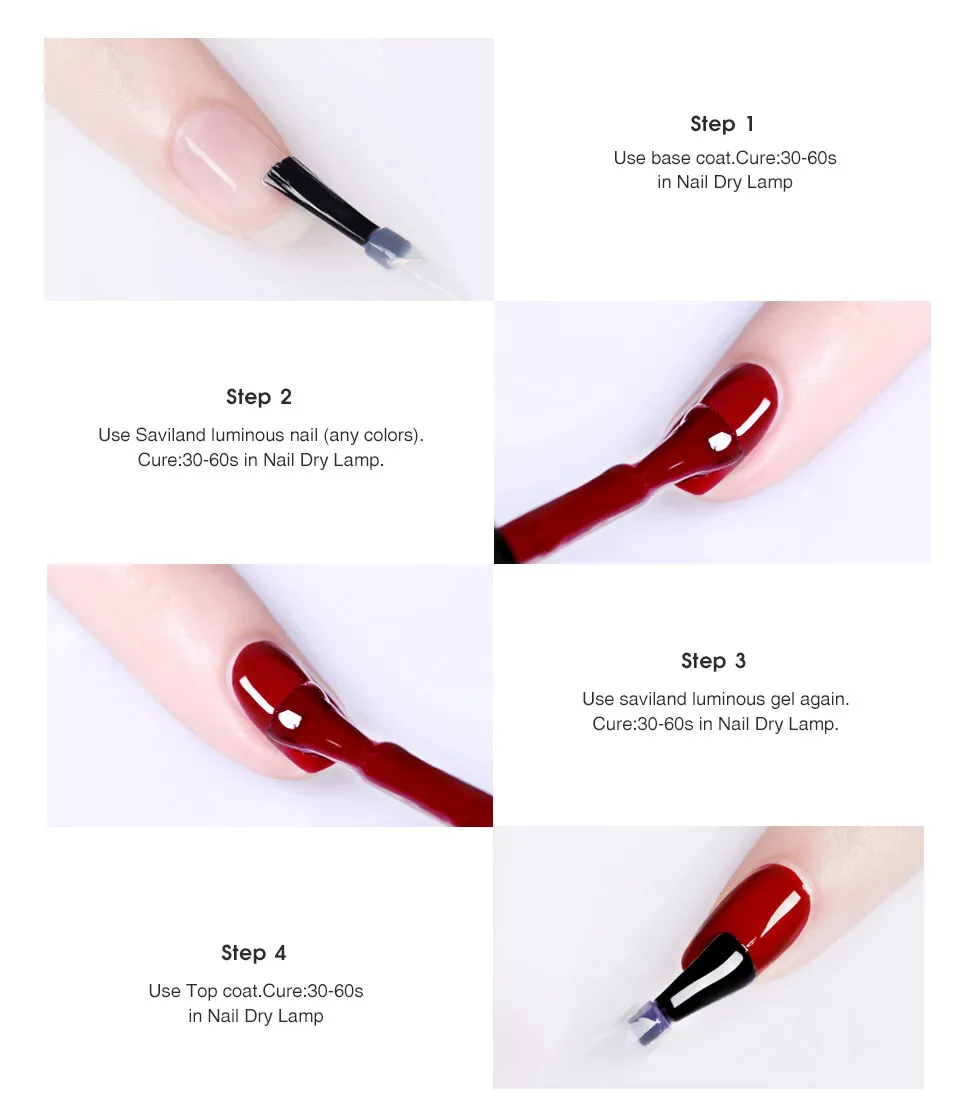 Step 1
Use base coat.Cure:30-60s in Nail Dry Lamp

Step 2
Use Saviland luminous nail (any colors). Cure:30-60s in Nail Dry Lamp.

Step 3
Use saviland luminous gel again. Cure:30-60s in Nail Dry Lamp.

Step 4
Use Top coat.Cure:30-60s in Nail Dry Lamp