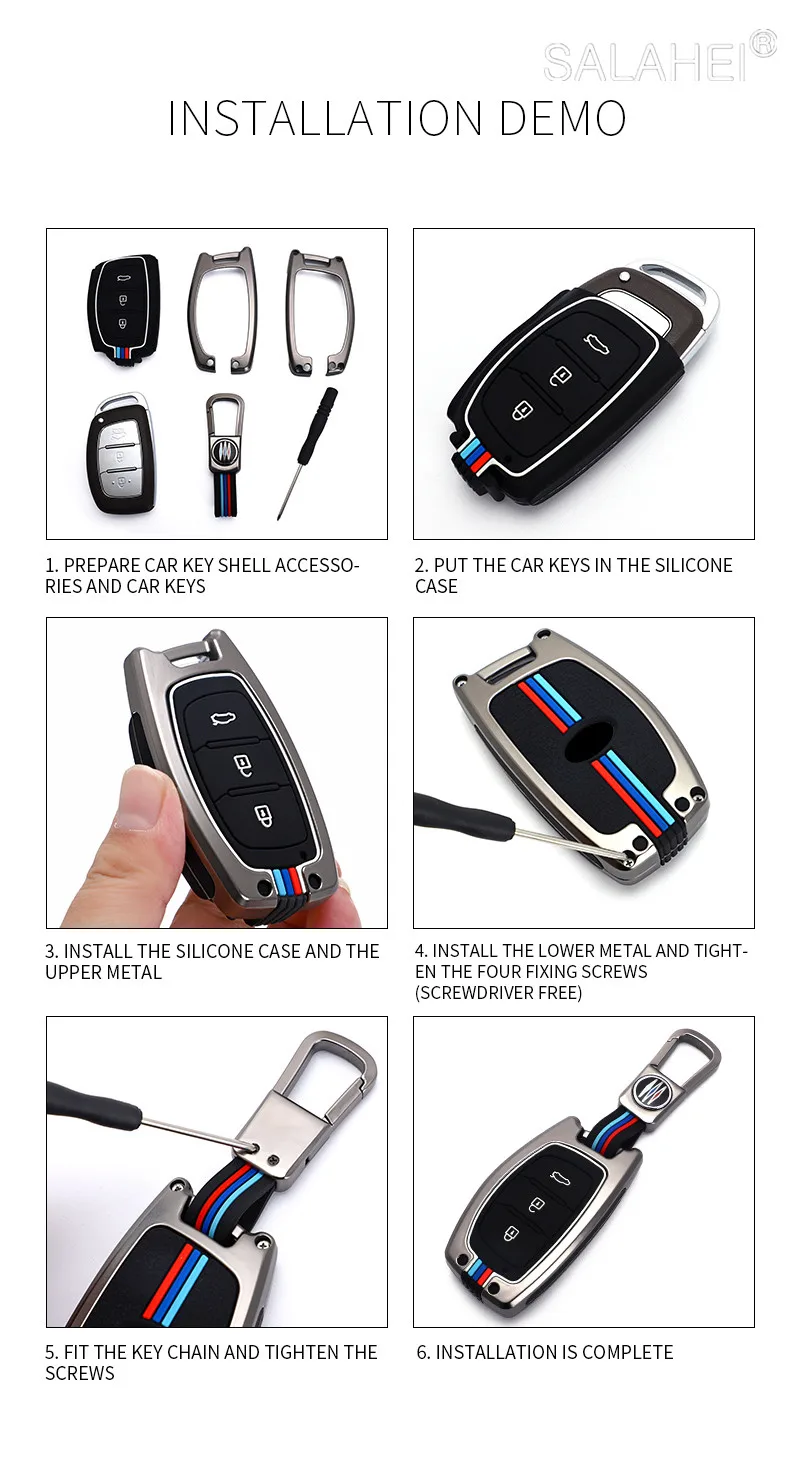 SALAHEI®

INSTALLATION DEMO

1. PREPARE CAR KEY SHELL ACCESSORIES AND CAR KEYS

2. PUT THE CAR KEYS IN THE SILICONE CASE

3. INSTALL THE SILICONE CASE AND THE UPPER METAL

4. INSTALL THE LOWER METAL AND TIGHTEN THE FOUR FIXING SCREWS (SCREWDRIVER FREE)

5. FIT THE KEY CHAIN AND TIGHTEN THE SCREWS

6. INSTALLATION IS COMPLETE