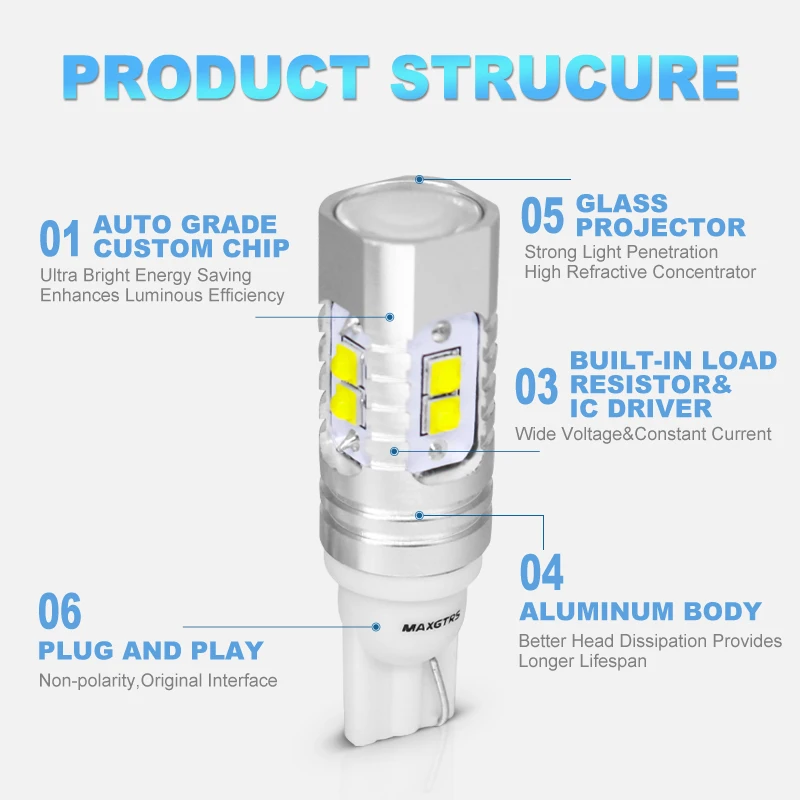 PRODUCT STRUCURE

01 AUTO GRADE CUSTOM CHIP
Ultra Bright Energy Saving
Enhances Luminous Efficiency

05 GLASS PROJECTOR
Strong Light Penetration
High Refractive Concentrator

03 BUILT-IN LOAD RESISTOR& IC DRIVER
Wide Voltage&Constant Current

04
ALUMINUM BODY
Better Head Dissipation Provides
Longer Lifespan

06
PLUG AND PLAY
Non-polarity,Original Interface

MAXGTRS