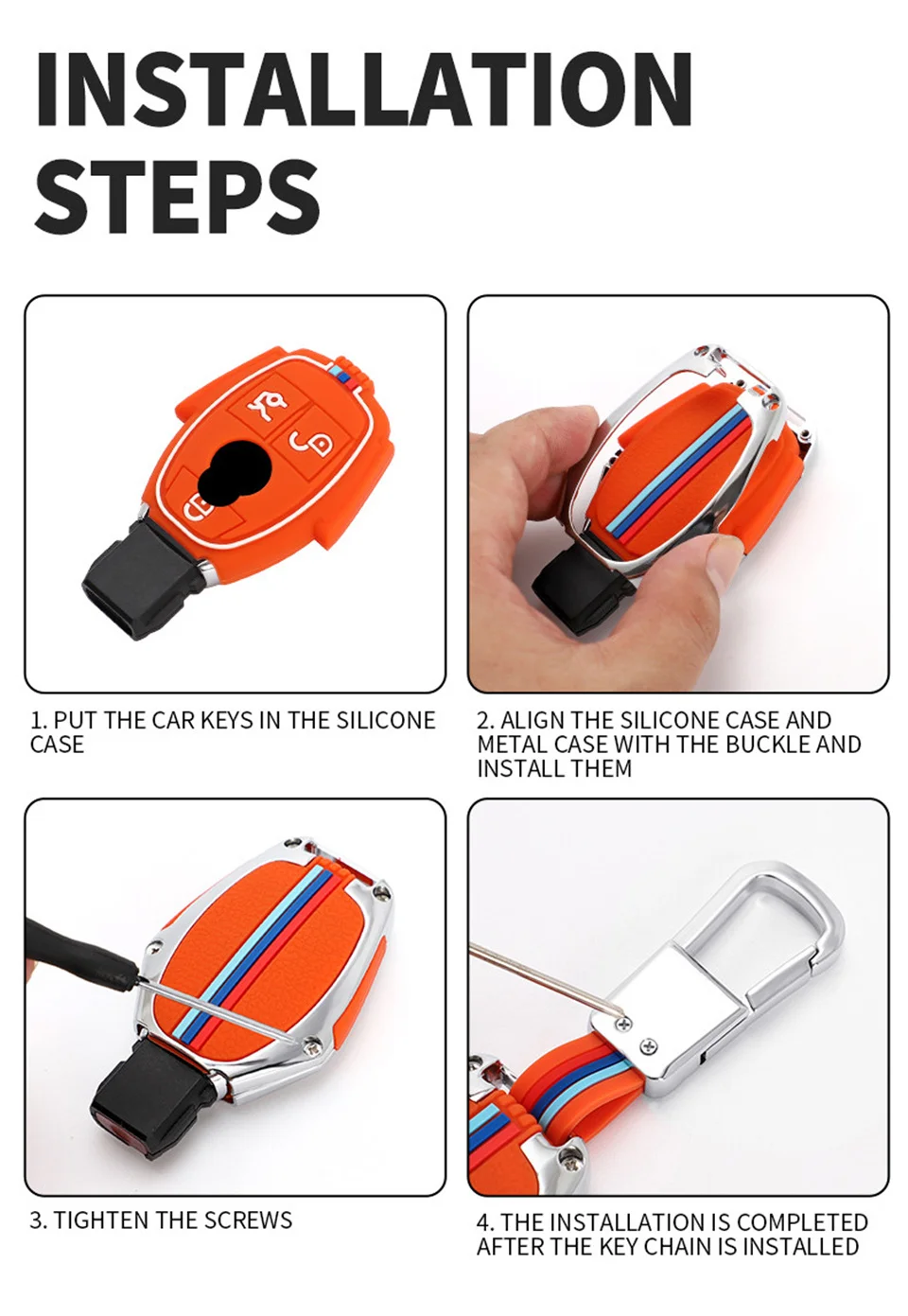 INSTALLATION STEPS

1. PUT THE CAR KEYS IN THE SILICONE CASE

2. ALIGN THE SILICONE CASE AND METAL CASE WITH THE BUCKLE AND INSTALL THEM

3. TIGHTEN THE SCREWS

4. THE INSTALLATION IS COMPLETED AFTER THE KEY CHAIN IS INSTALLED