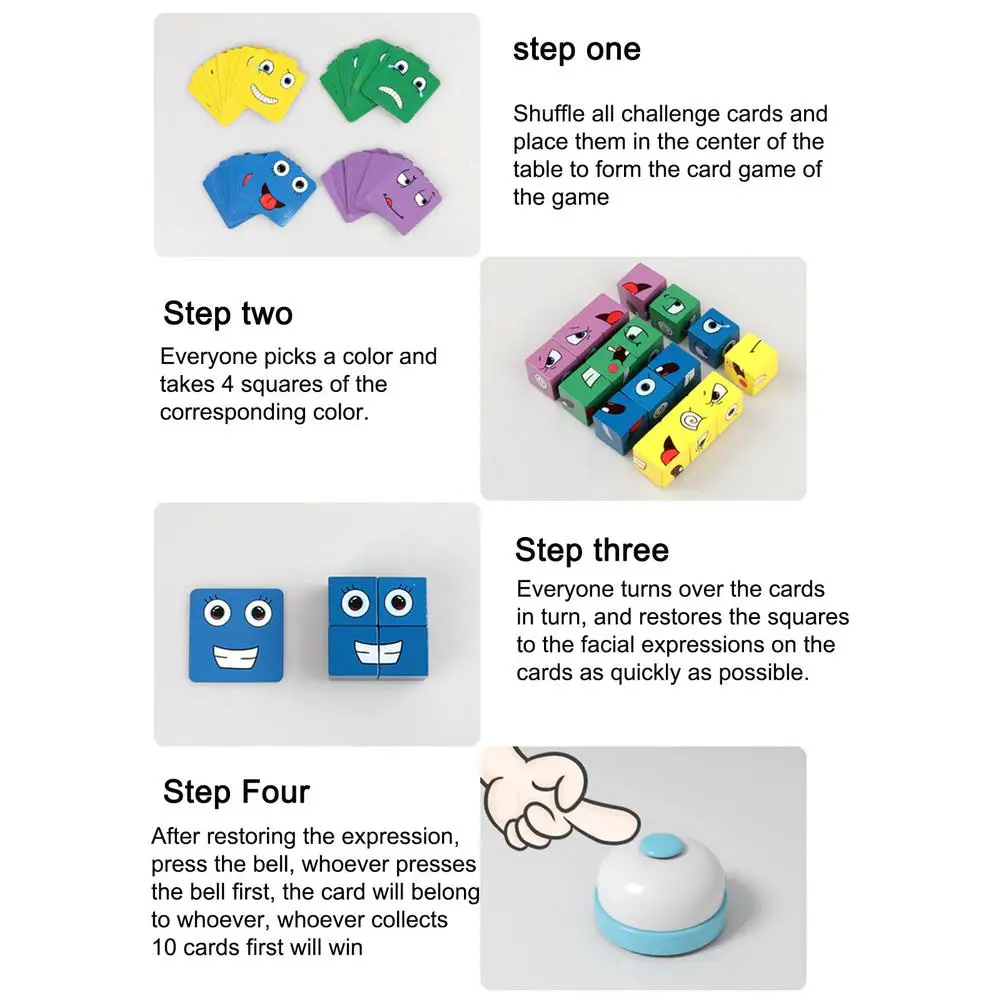 step one

Shuffle all challenge cards and place them in the center of the table to form the card game of the game

Step two

Everyone picks a color and takes 4 squares of the corresponding color.

Step three

Everyone turns over the cards in turn, and restores the squares to the facial expressions on the cards as quickly as possible.

Step Four

After restoring the expression, press the bell, whoever presses the bell first, the card will belong to whoever, whoever collects 10 cards first will win