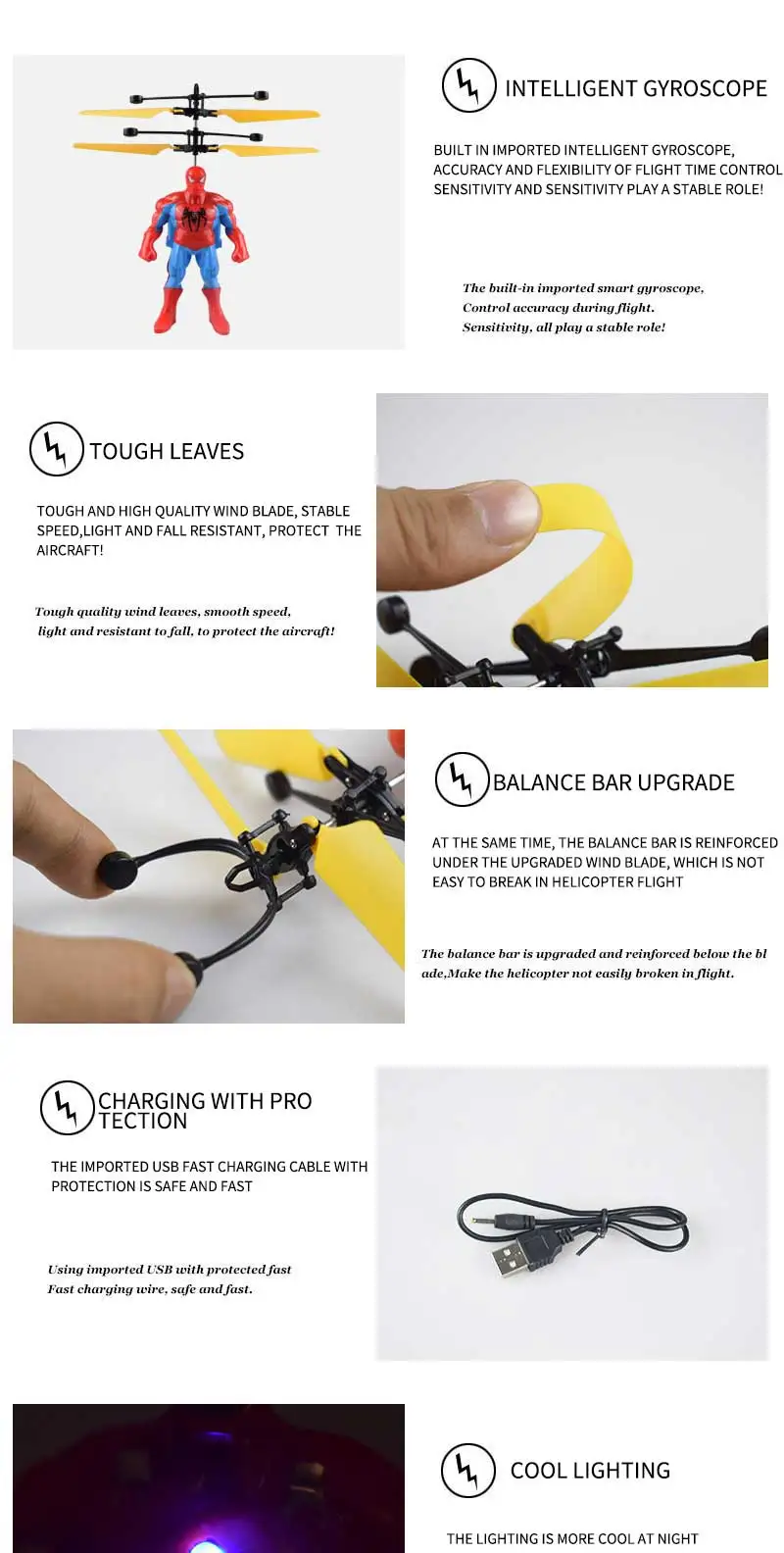 INTELLIGENT GYROSCOPE

BUILT IN IMPORTED INTELLIGENT GYROSCOPE, ACCURACY AND FLEXIBILITY OF FLIGHT TIME CONTROL SENSITIVITY AND SENSITIVITY PLAY A STABLE ROLE!

The built-in imported smart gyroscope,
Control accuracy during flight.
Sensitivity, all play a stable role!

TOUGH LEAVES

TOUGH AND HIGH QUALITY WIND BLADE, STABLE SPEED,LIGHT AND FALL RESISTANT, PROTECT THE AIRCRAFT!

Tough quality wind leaves, smooth speed,
light and resistant to fall, to protect the aircraft!

BALANCE BAR UPGRADE

AT THE SAME TIME, THE BALANCE BAR IS REINFORCED UNDER THE UPGRADED WIND BLADE, WHICH IS NOT EASY TO BREAK IN HELICOPTER FLIGHT

The balance bar is upgraded and reinforced below the bl ade,Make the helicopter not easily broken in flight.

CHARGING WITH PRO TECTION

THE IMPORTED USB FAST CHARGING CABLE WITH PROTECTION IS SAFE AND FAST

Using imported USB with protected fast
Fast charging wire, safe and fast.

COOL LIGHTING

THE LIGHTING IS MORE COOL AT NIGHT