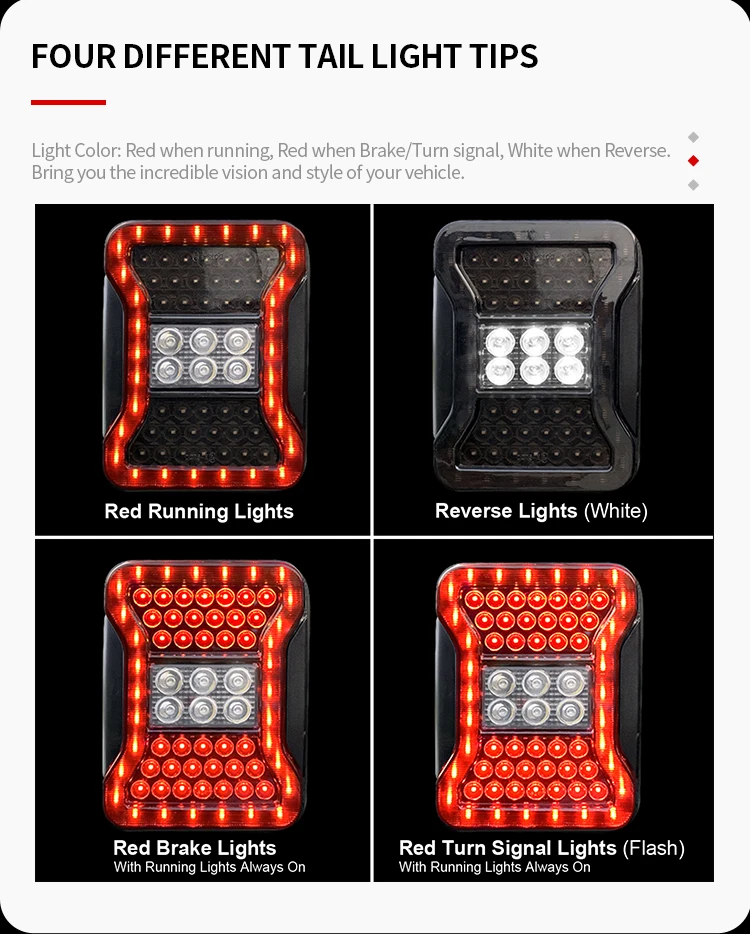 FOUR DIFFERENT TAIL LIGHT TIPS

Light Color: Red when running, Red when Brake/Turn signal, White when Reverse.
Bring you the incredible vision and style of your vehicle.

Red Running Lights

Reverse Lights (White)

Red Brake Lights
With Running Lights Always On

Red Turn Signal Lights (Flash)
With Running Lights Always On