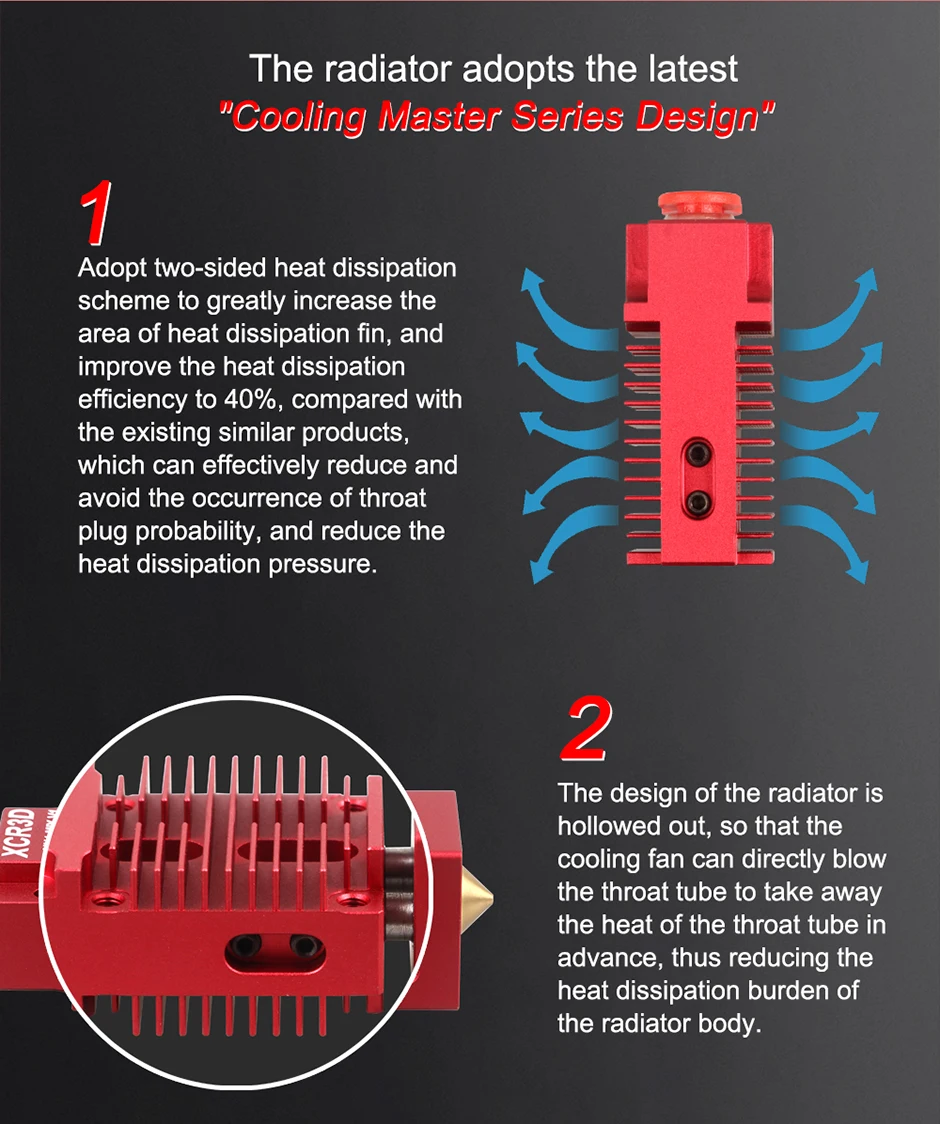 The radiator adopts the latest
"Cooling Master Series Design"

1
Adopt two-sided heat dissipation scheme to greatly increase the area of heat dissipation fin, and improve the heat dissipation efficiency to 40%, compared with the existing similar products, which can effectively reduce and avoid the occurrence of throat plug probability, and reduce the heat dissipation pressure.

XCR3D

2
The design of the radiator is hollowed out, so that the cooling fan can directly blow the throat tube to take away the heat of the throat tube in advance, thus reducing the heat dissipation burden of the radiator body.