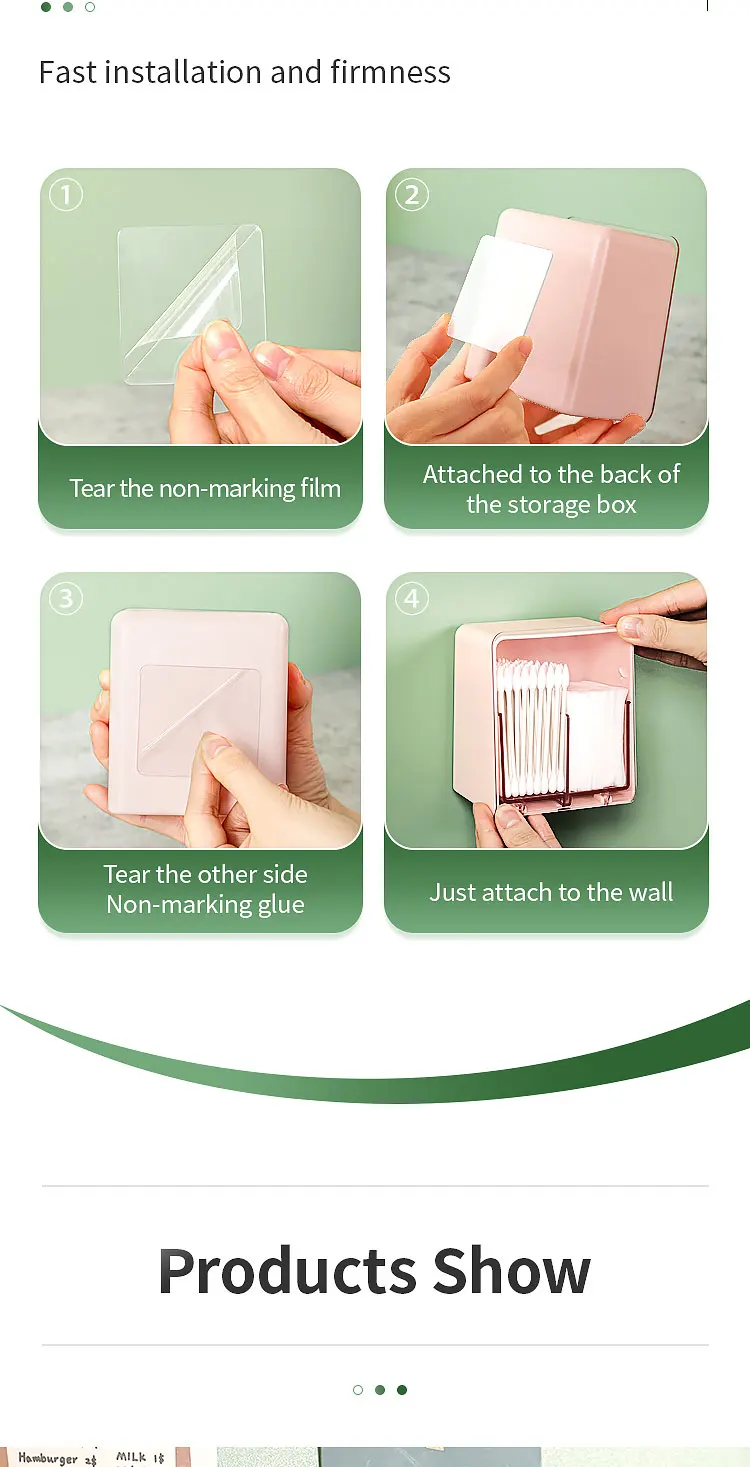 Fast installation and firmness

①

Tear the non-marking film

②

Attached to the back of the storage box

③

Tear the other side Non-marking glue

④

Just attach to the wall

Products Show

Hamburger 2$ MILK 1$