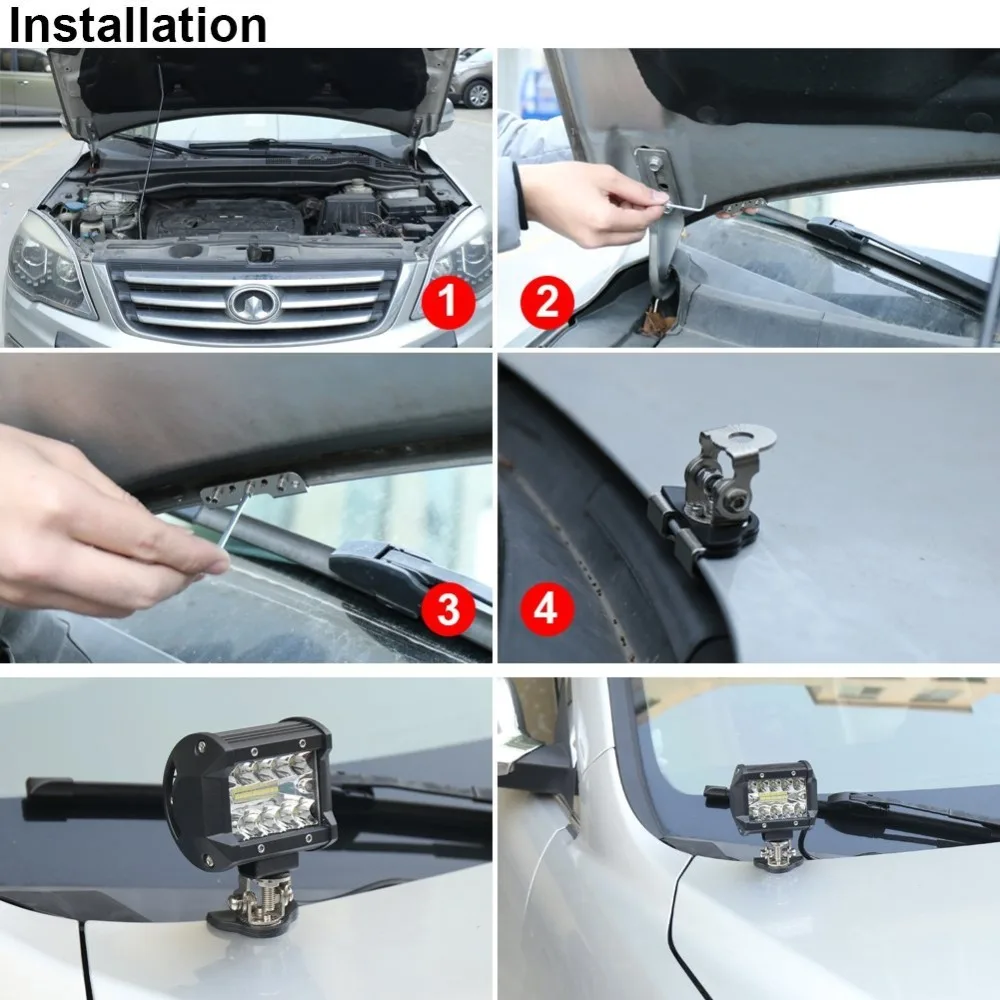 Installation

1

2

3

4