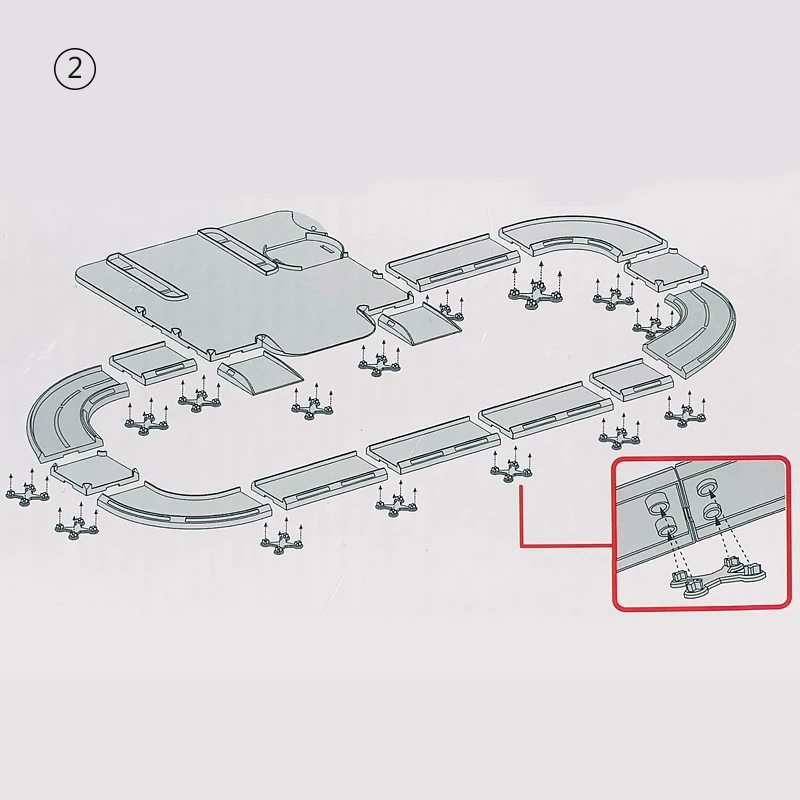 ②