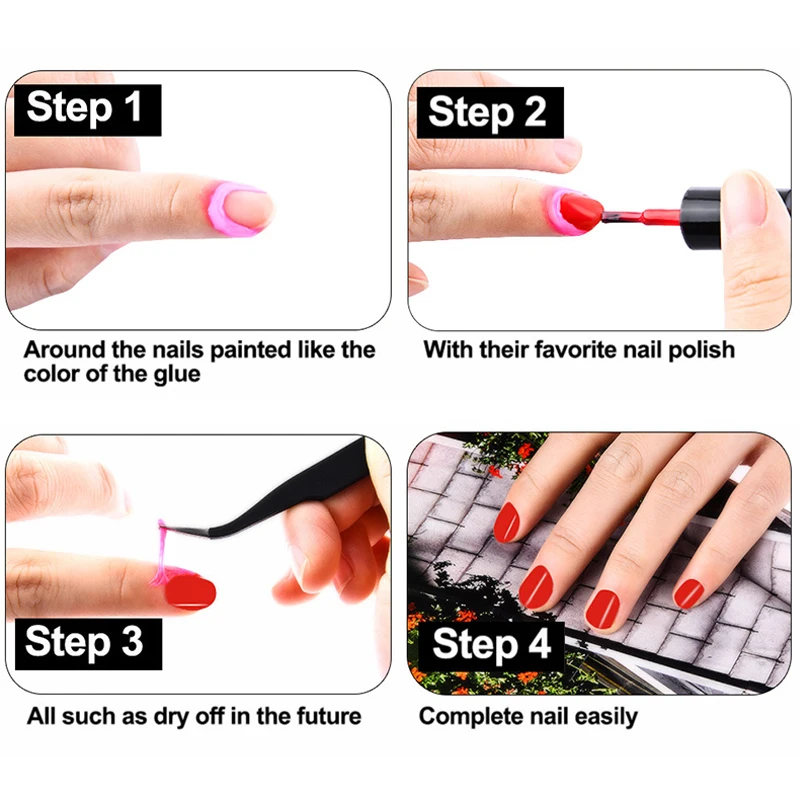 Step 1

Around the nails painted like the color of the glue

Step 2

With their favorite nail polish

Step 3

All such as dry off in the future

Step 4

Complete nail easily