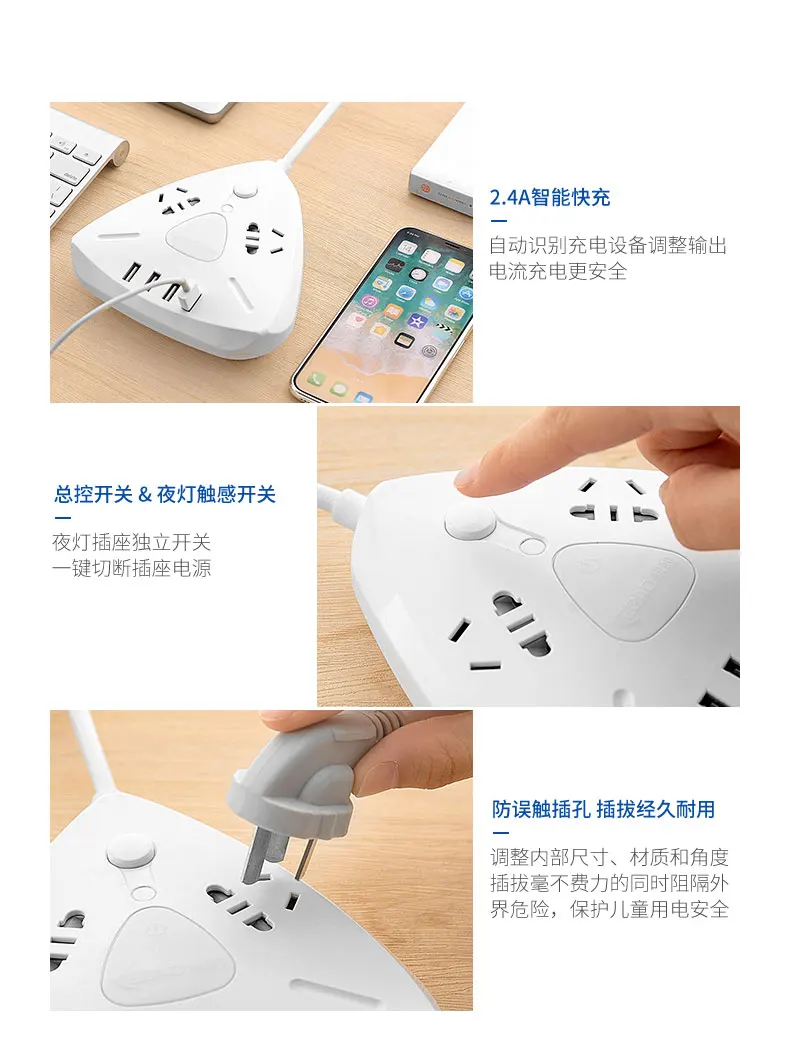 2.4A智能快充

自动识别充电设备调整输出电流充电更安全

总控开关 & 夜灯触感开关

夜灯插座独立开关
一键切断插座电源

防误触插孔 插拔经久耐用

调整内部尺寸、材质和角度插拔毫不费力的同时阻隔外界危险，保护儿童用电安全