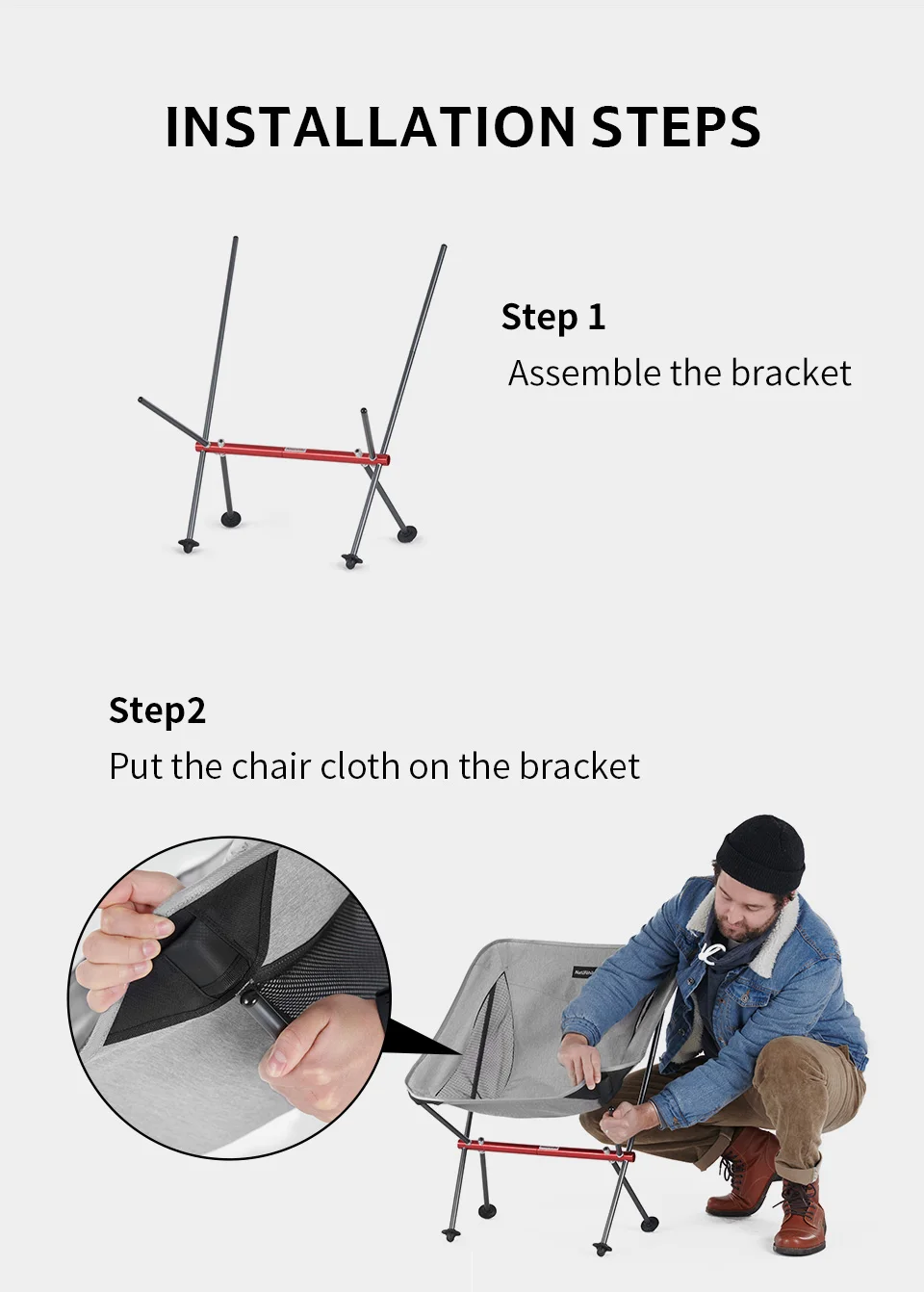 INSTALLATION STEPS

Step 1
Assemble the bracket

Step2
Put the chair cloth on the bracket