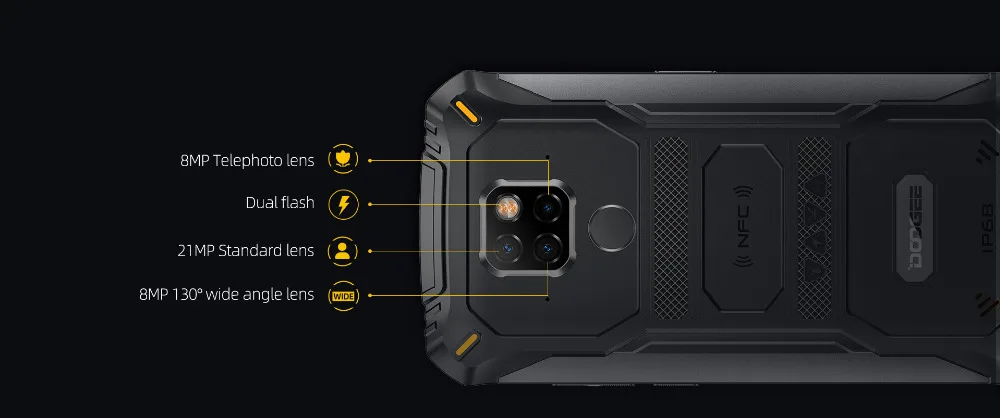 8MP Telephoto lens

Dual flash

21MP Standard lens

8MP 130° wide angle lens

WIDE

NFC

DOOGEE

IP68