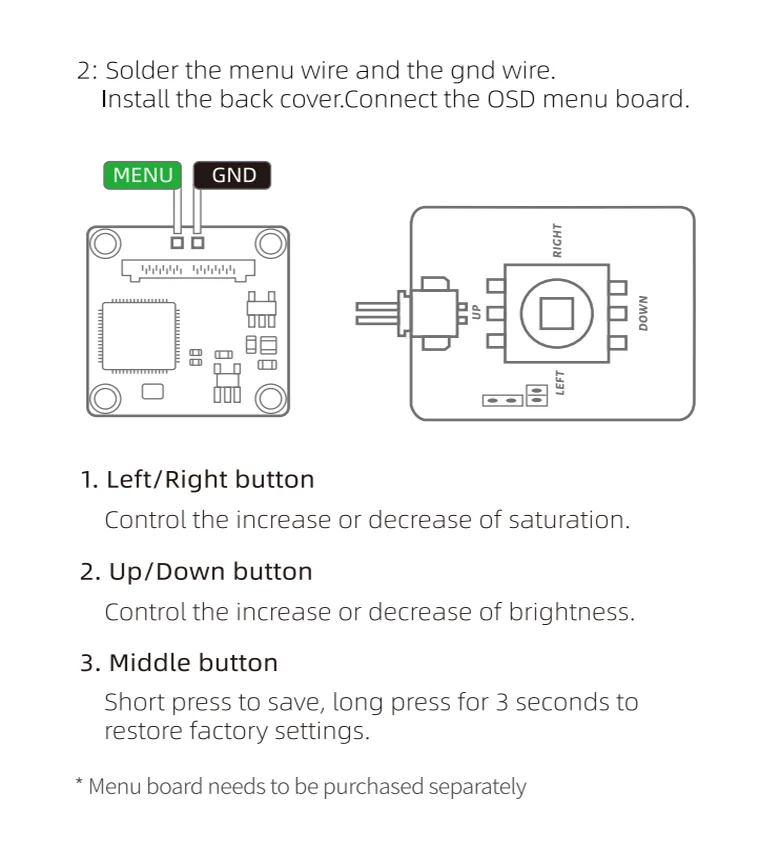 2: Solder the menu wire and the gnd wire.
Install the back cover.Connect the OSD menu board.

MENU GND

RIGHT
UP
DOWN
LEFT

1. Left/Right button
Control the increase or decrease of saturation.

2. Up/Down button
Control the increase or decrease of brightness.

3. Middle button
Short press to save, long press for 3 seconds to restore factory settings.

* Menu board needs to be purchased separately