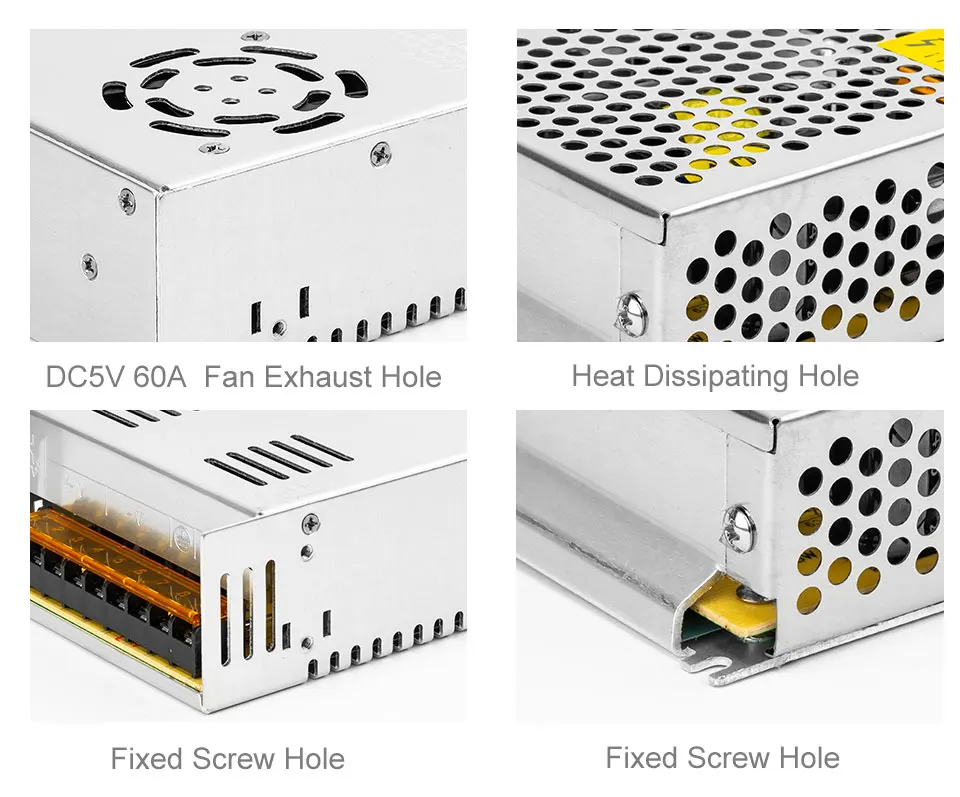 DC5V 60A Fan Exhaust Hole

Heat Dissipating Hole

Fixed Screw Hole

Fixed Screw Hole