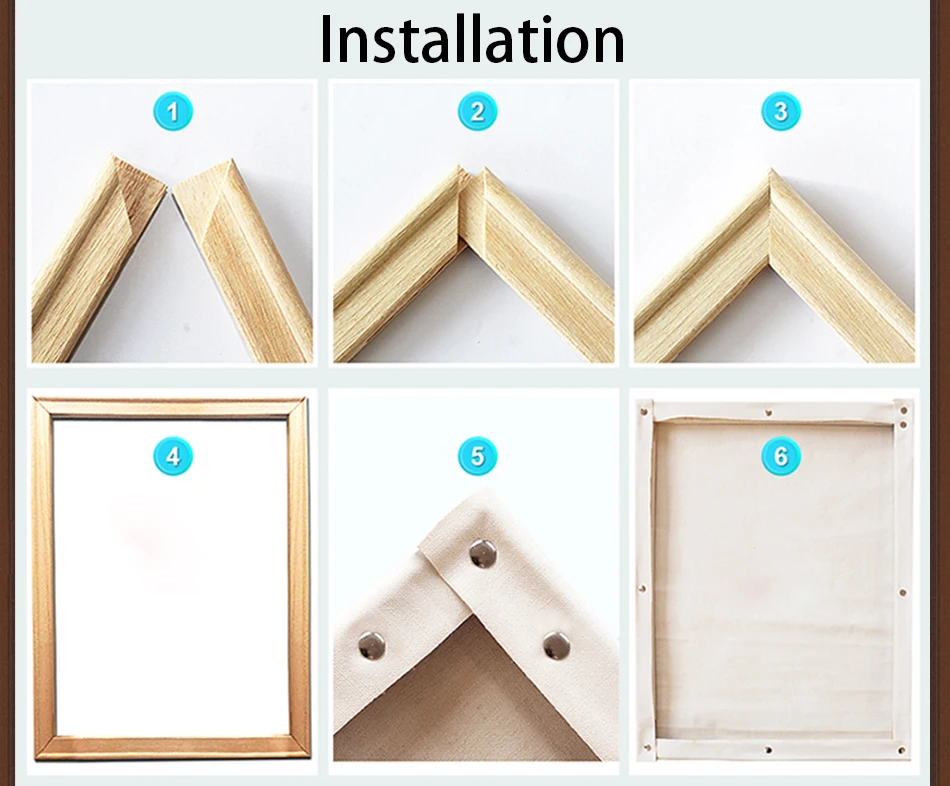 Installation

1

2

3

4

5

6