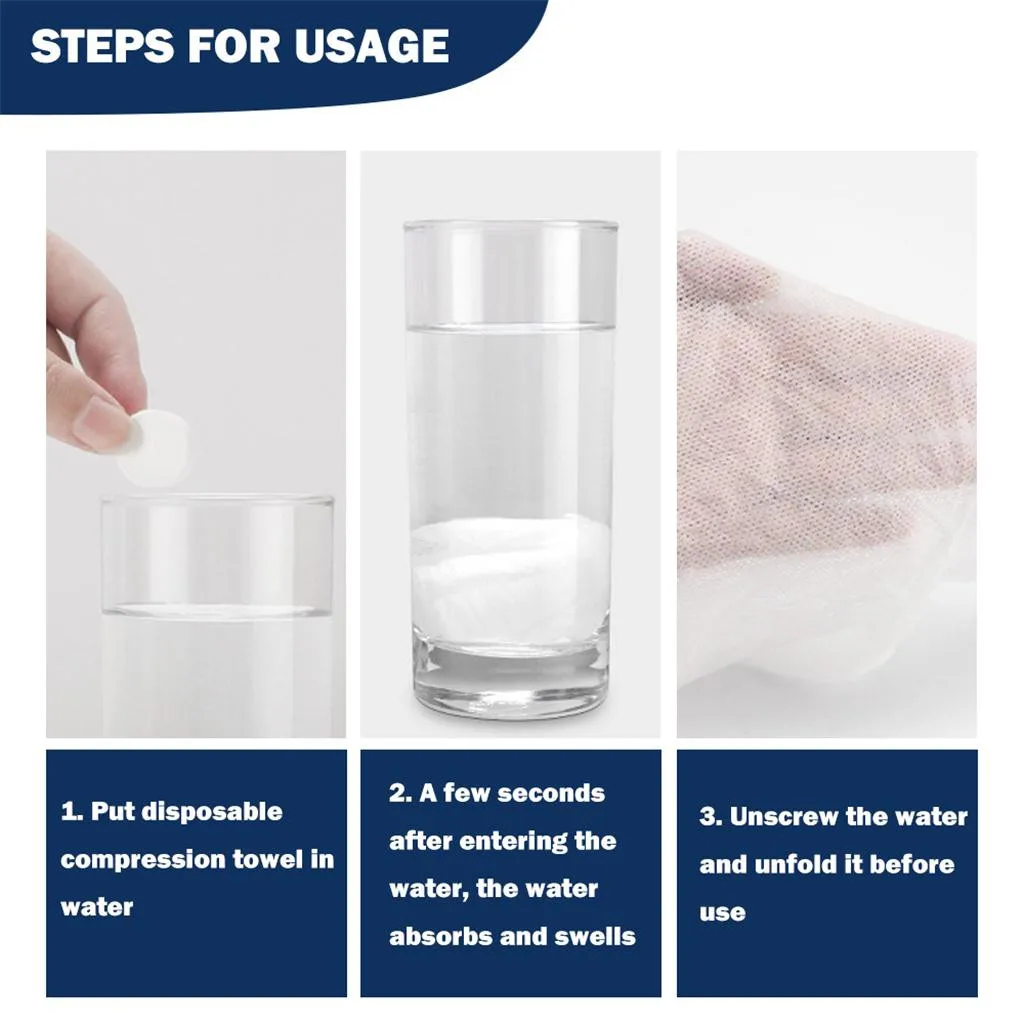 STEPS FOR USAGE

1. Put disposable compression towel in water

2. A few seconds after entering the water, the water absorbs and swells

3. Unscrew the water and unfold it before use