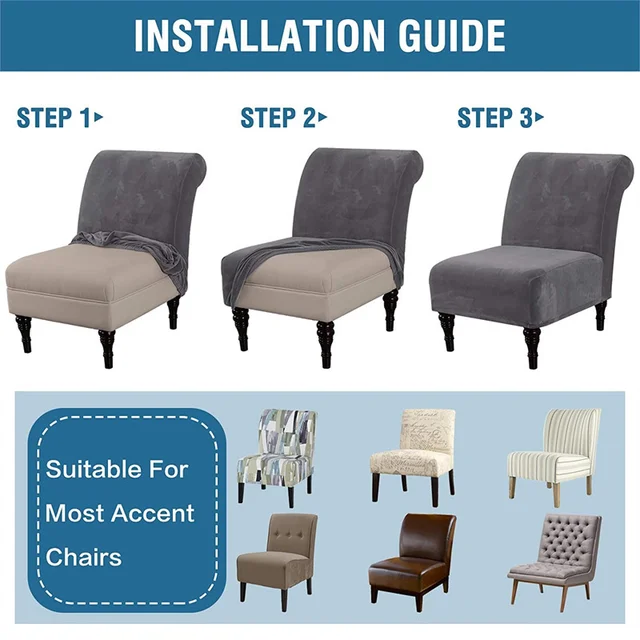 INSTALLATION GUIDE

STEP 1▸

STEP 2▸

STEP 3▸

Suitable For Most Accent Chairs