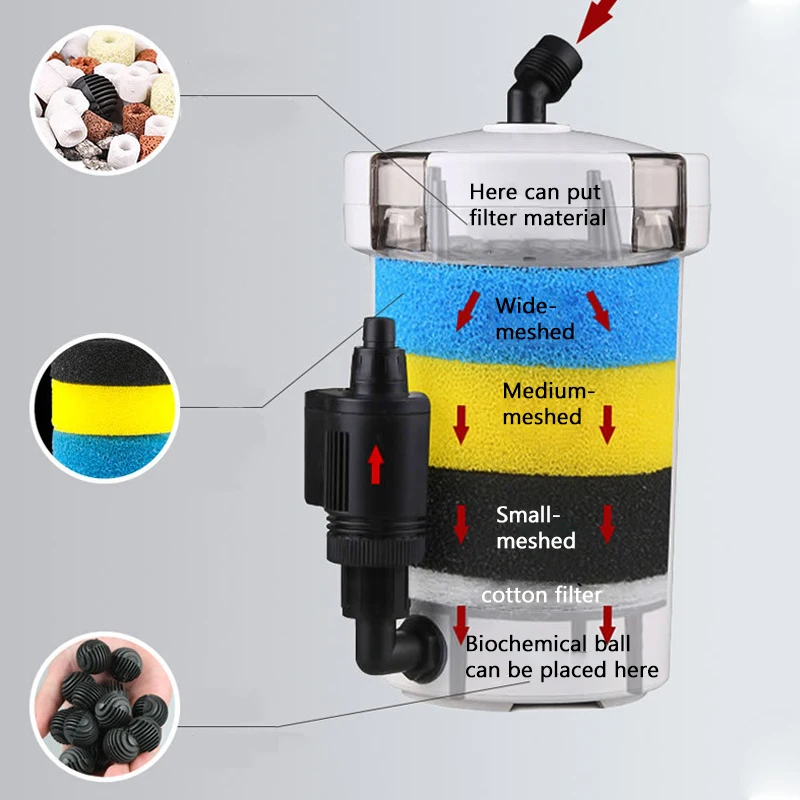 Here can put filter material

Wide-meshed

Medium-meshed

Small-meshed

cotton filter

Biochemical ball can be placed here