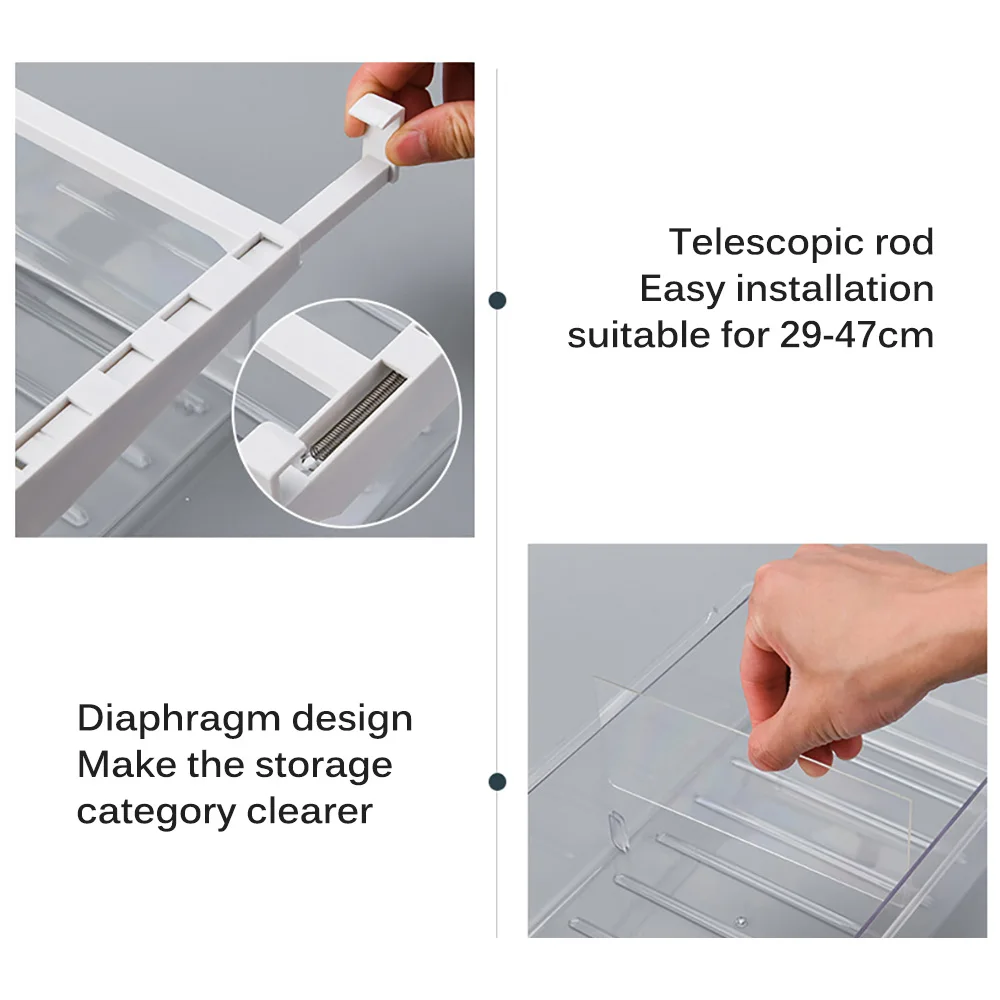 Telescopic rod
Easy installation
suitable for 29-47cm

Diaphragm design
Make the storage
category clearer