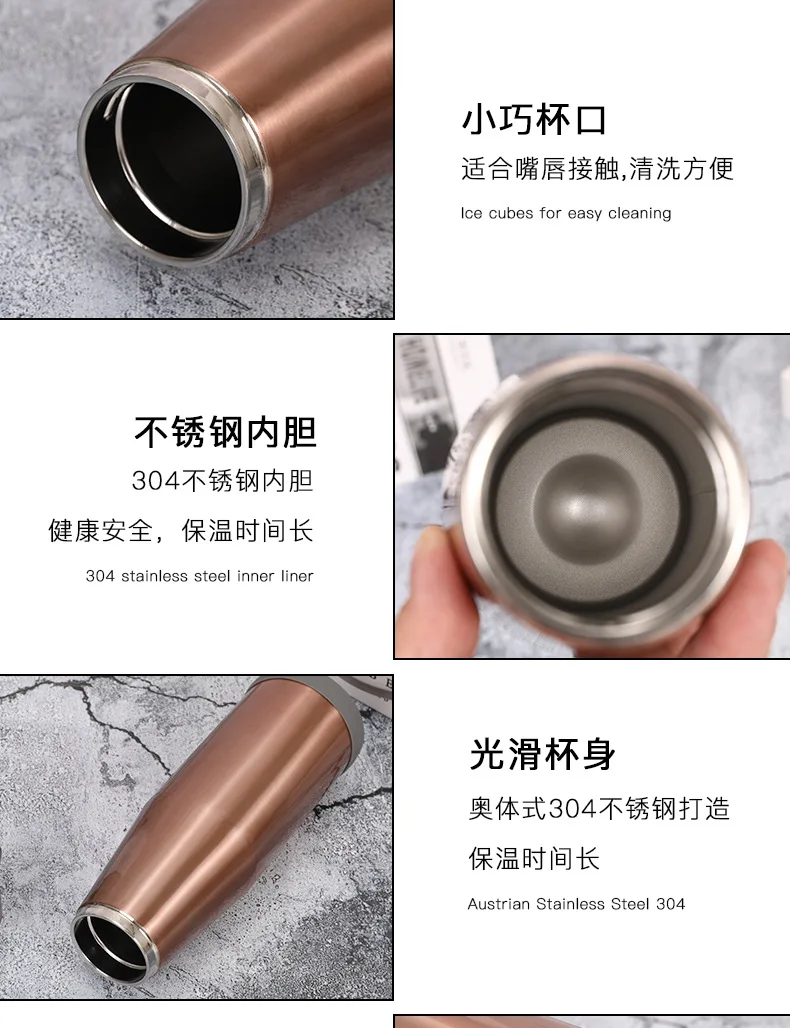 小巧杯口

适合嘴唇接触,清洗方便

Ice cubes for easy cleaning

不锈钢内胆

304不锈钢内胆

健康安全，保温时间长

304 stainless steel inner liner

光滑杯身

奥体式304不锈钢打造

保温时间长

Austrian Stainless Steel 304