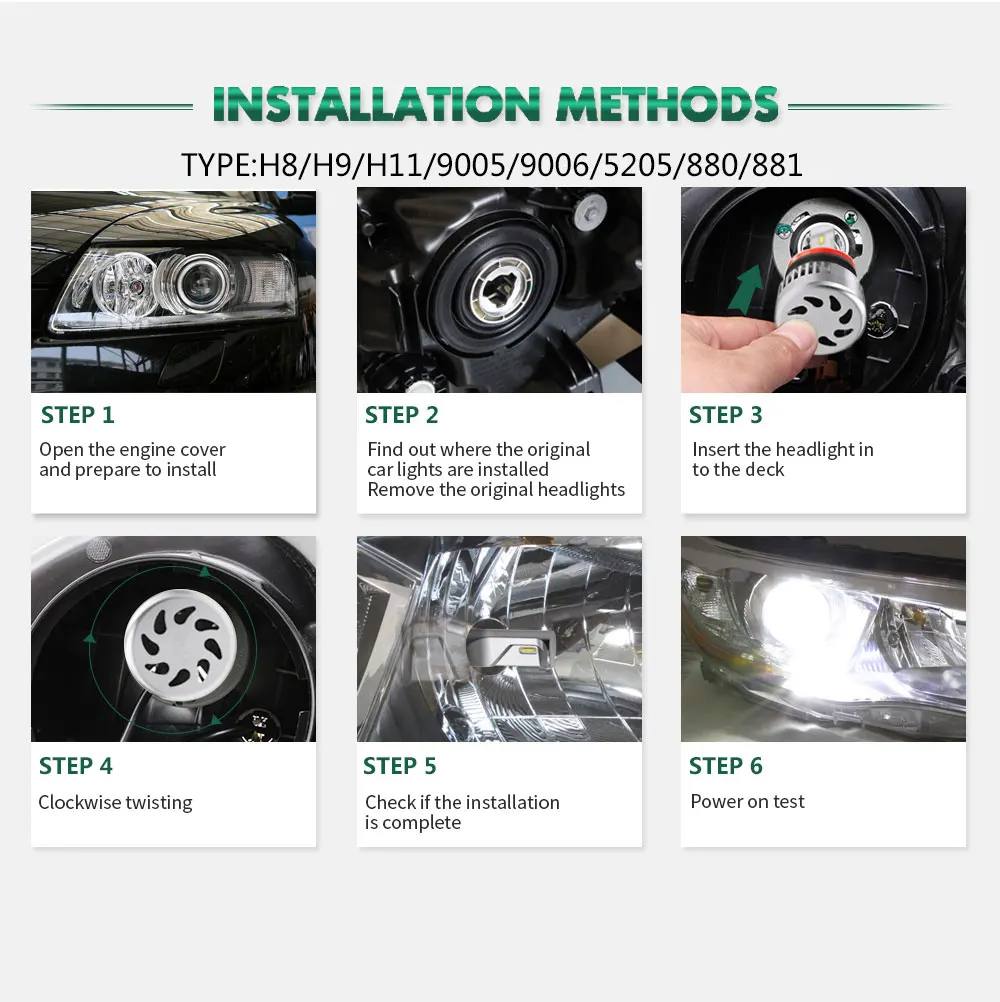 INSTALLATION METHODS

TYPE:H8/H9/H11/9005/9006/5205/880/881

STEP 1

Open the engine cover and prepare to install

STEP 2

Find out where the original car lights are installed
Remove the original headlights

STEP 3

Insert the headlight in to the deck

STEP 4

Clockwise twisting

STEP 5

Check if the installation is complete

STEP 6

Power on test