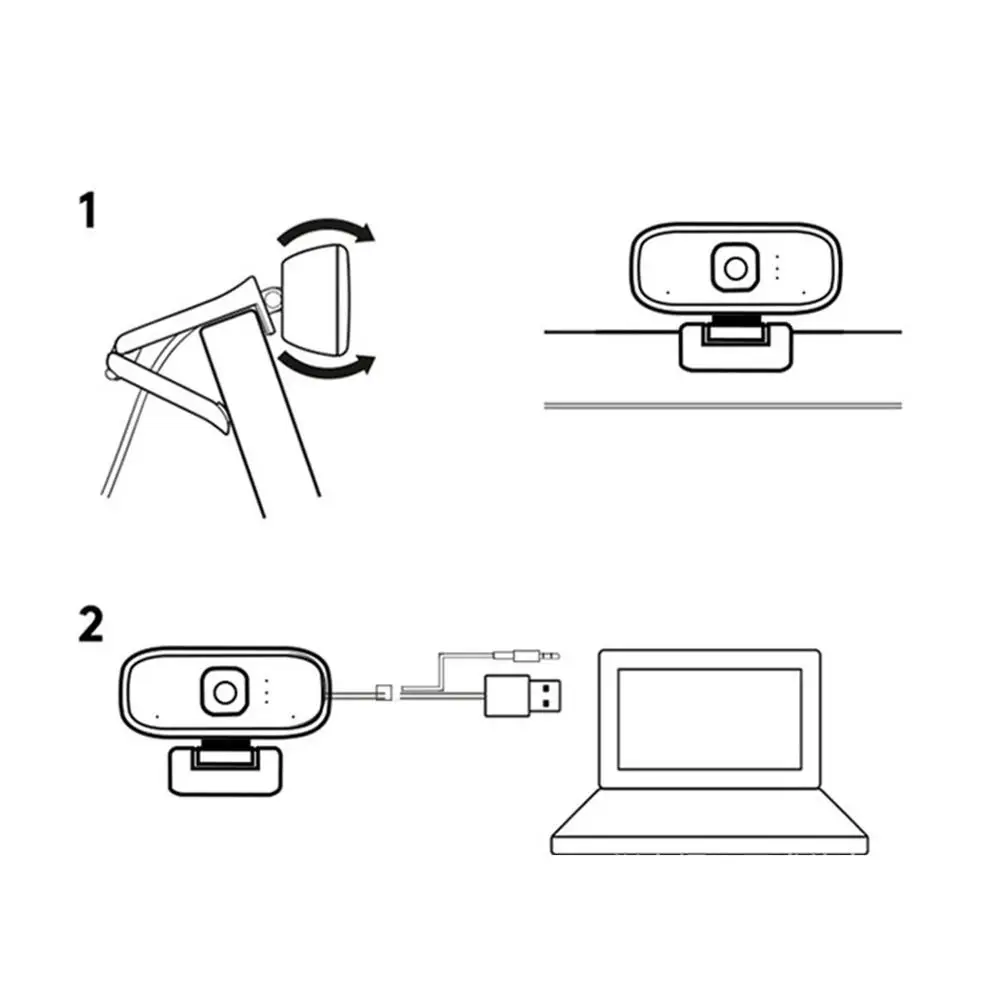 1

2